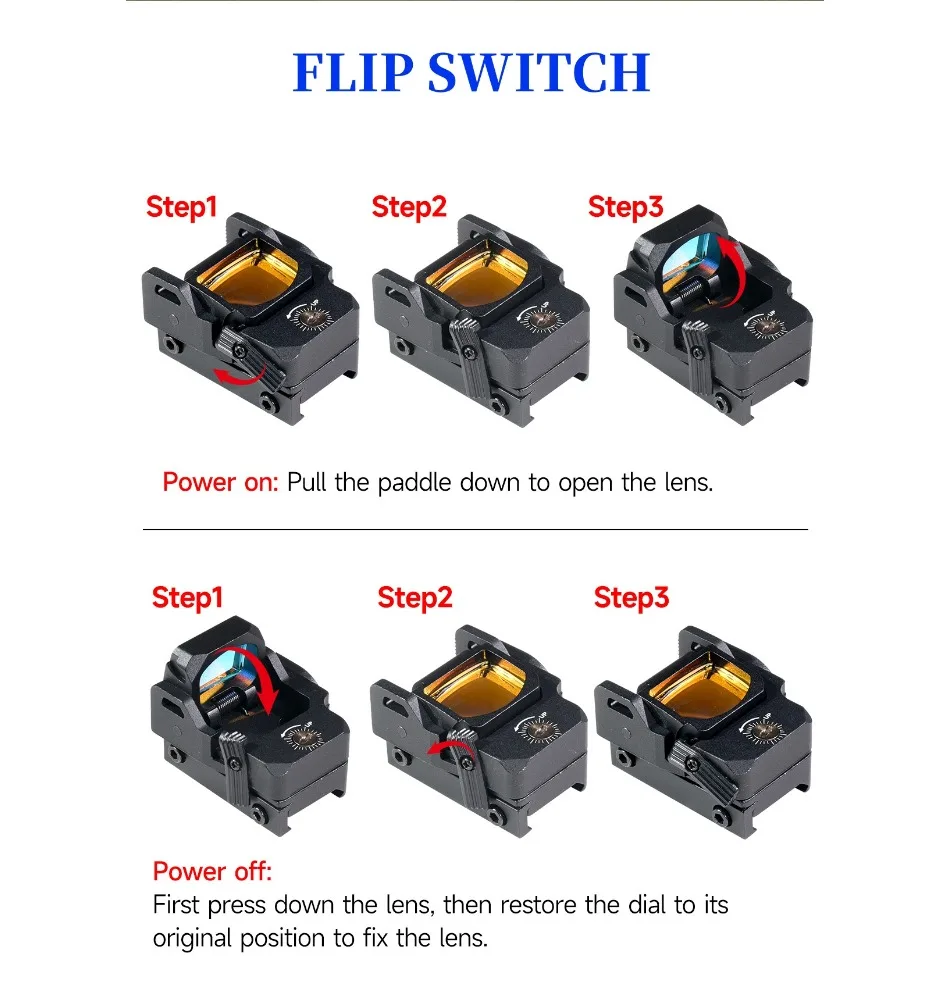 FLIP SWITCH

Step1

Step2

Step3

Power on: Pull the paddle down to open the lens.

Step1

Step2

Step3

Power off:
First press down the lens, then restore the dial to its original position to fix the lens.