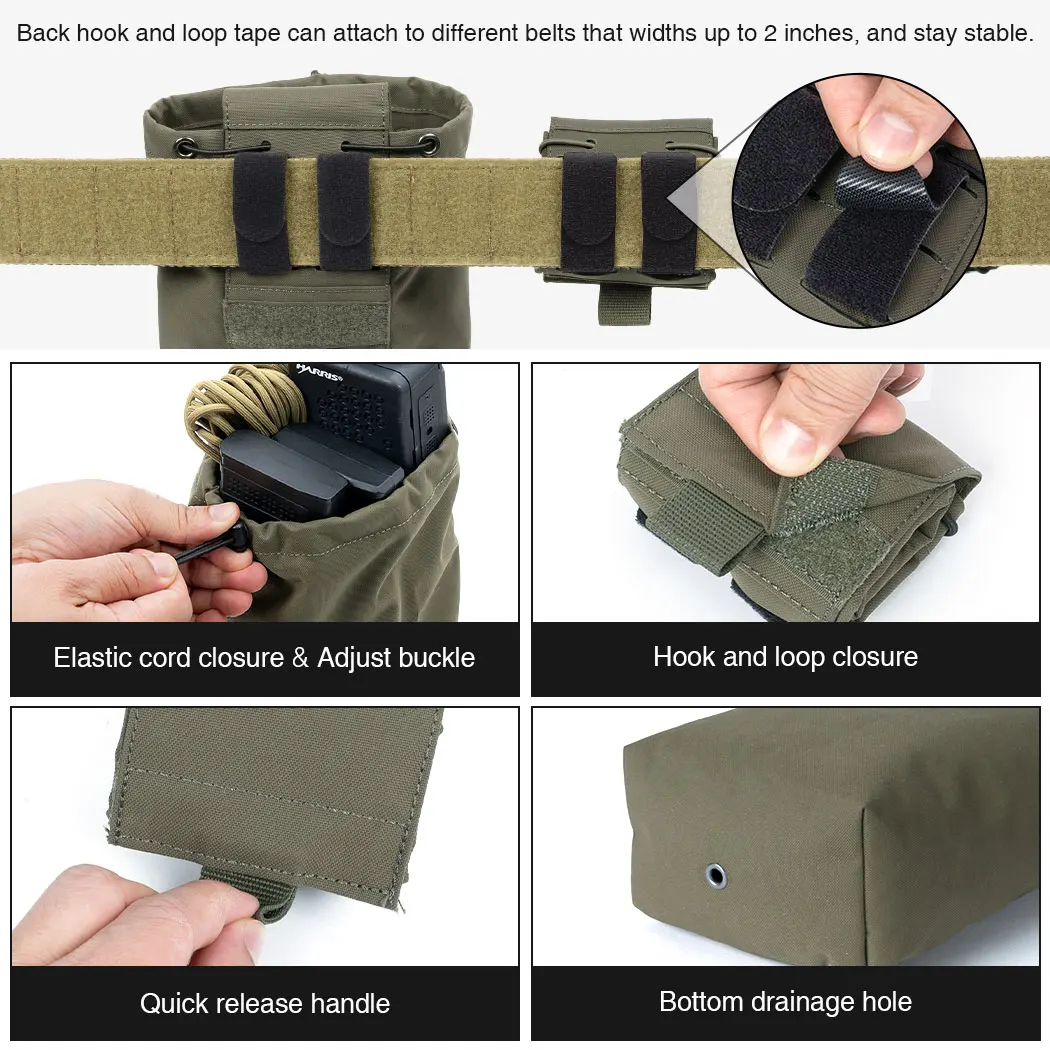 Back hook and loop tape can attach to different belts that widths up to 2 inches, and stay stable.

HARRIS

Elastic cord closure & Adjust buckle

Hook and loop closure

Quick release handle

Bottom drainage hole