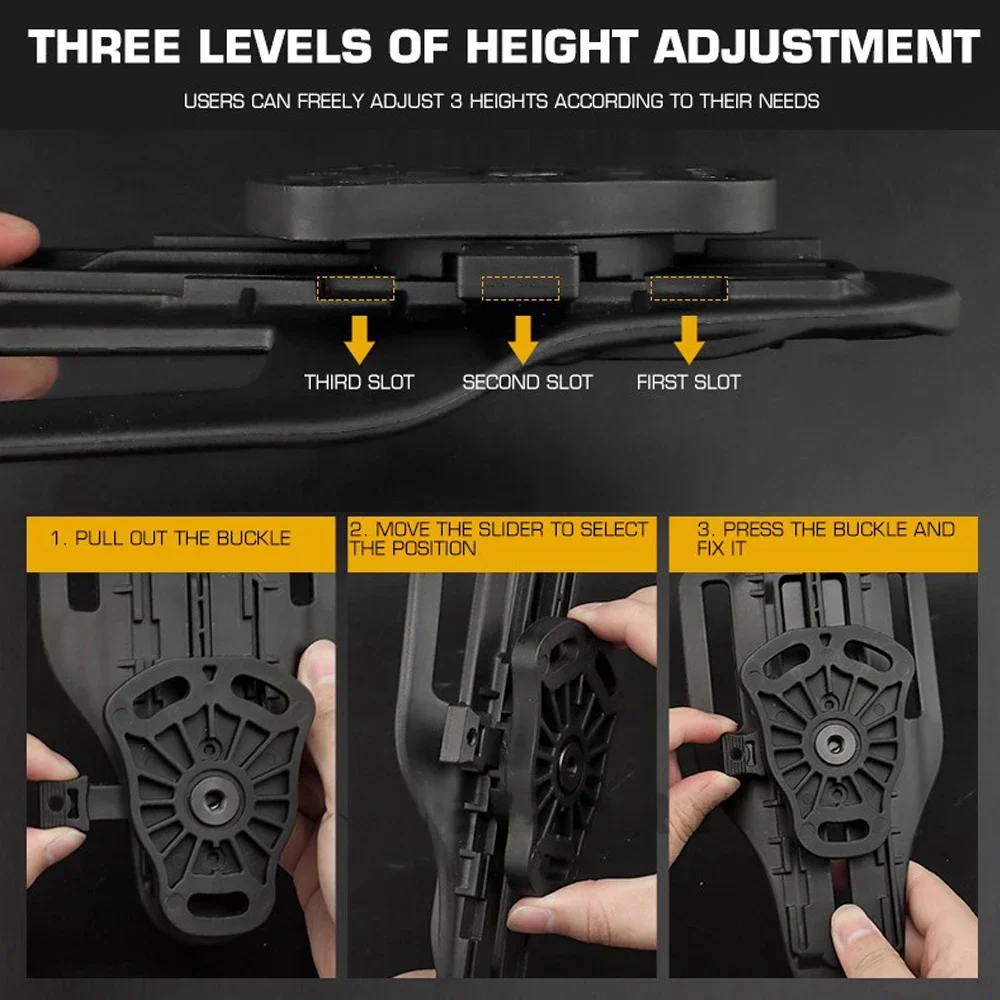 THREE LEVELS OF HEIGHT ADJUSTMENT

USERS CAN FREELY ADJUST 3 HEIGHTS ACCORDING TO THEIR NEEDS

THIRD SLOT

SECOND SLOT

FIRST SLOT

1. PULL OUT THE BUCKLE

2. MOVE THE SLIDER TO SELECT THE POSITION

3. PRESS THE BUCKLE AND FIX IT