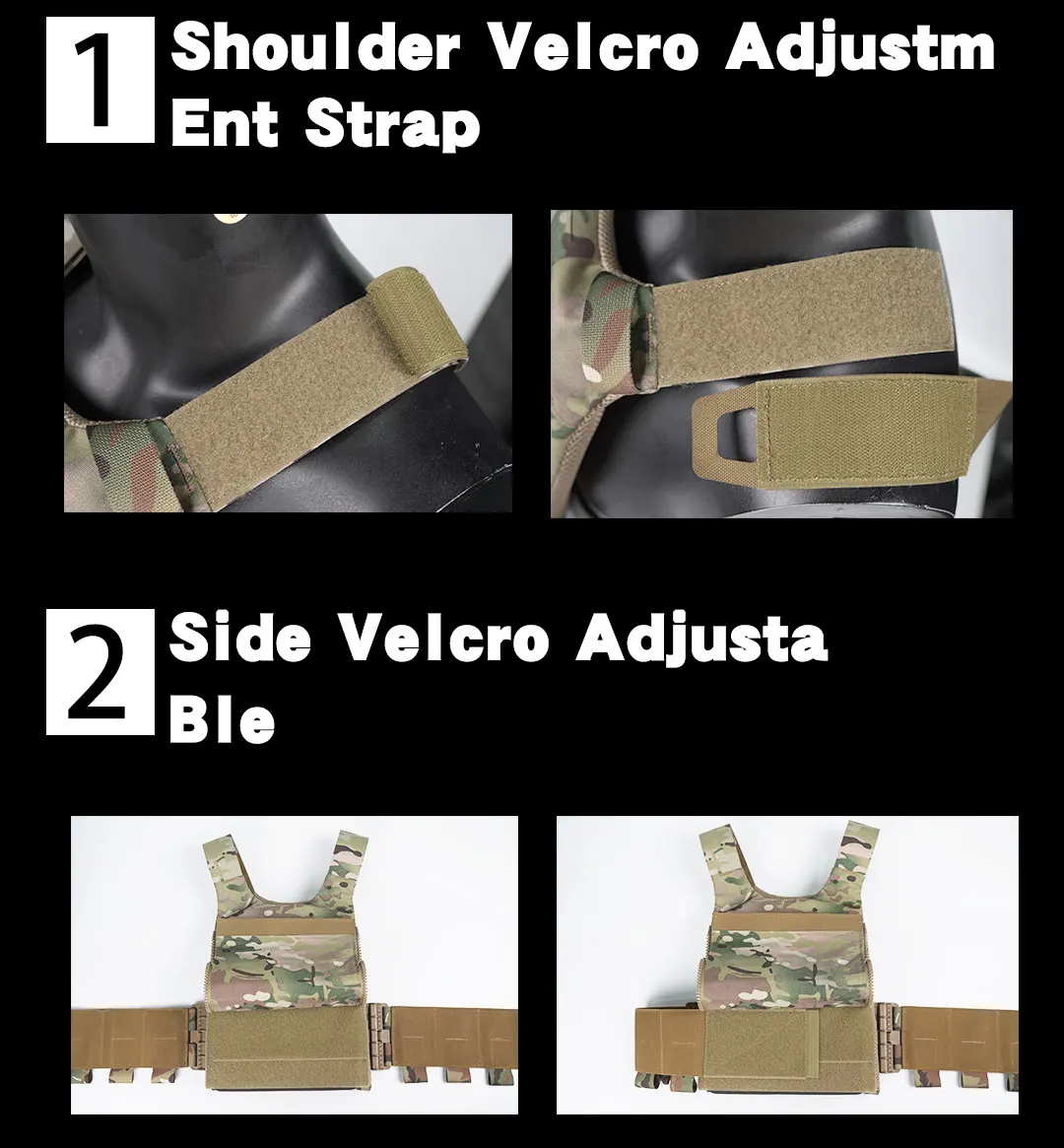 1 Shoulder Velcro Adjustm Ent Strap

2 Side Velcro Adjusta Ble