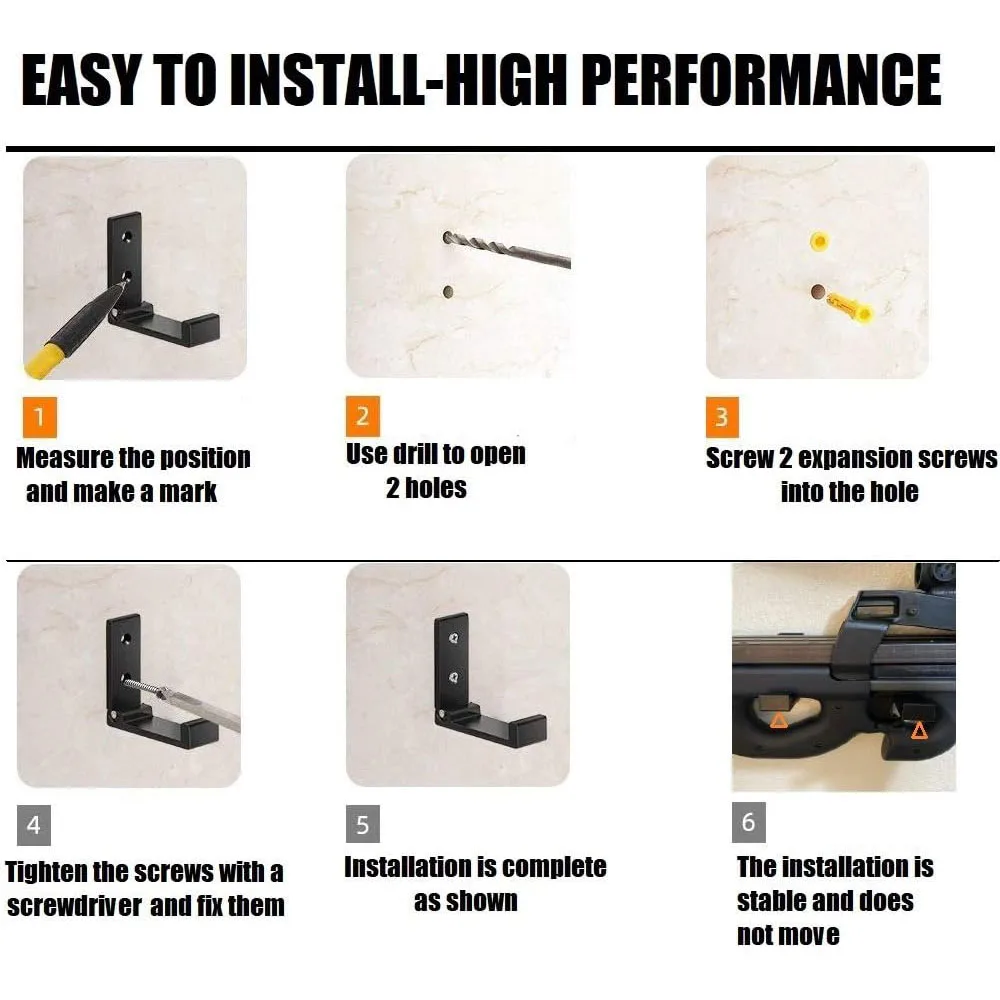 EASY TO INSTALL-HIGH PERFORMANCE

1
Measure the position and make a mark

2
Use drill to open 2 holes

3
Screw 2 expansion screws into the hole

4
Tighten the screws with a screwdriver and fix them

5
Installation is complete as shown

6
The installation is stable and does not move