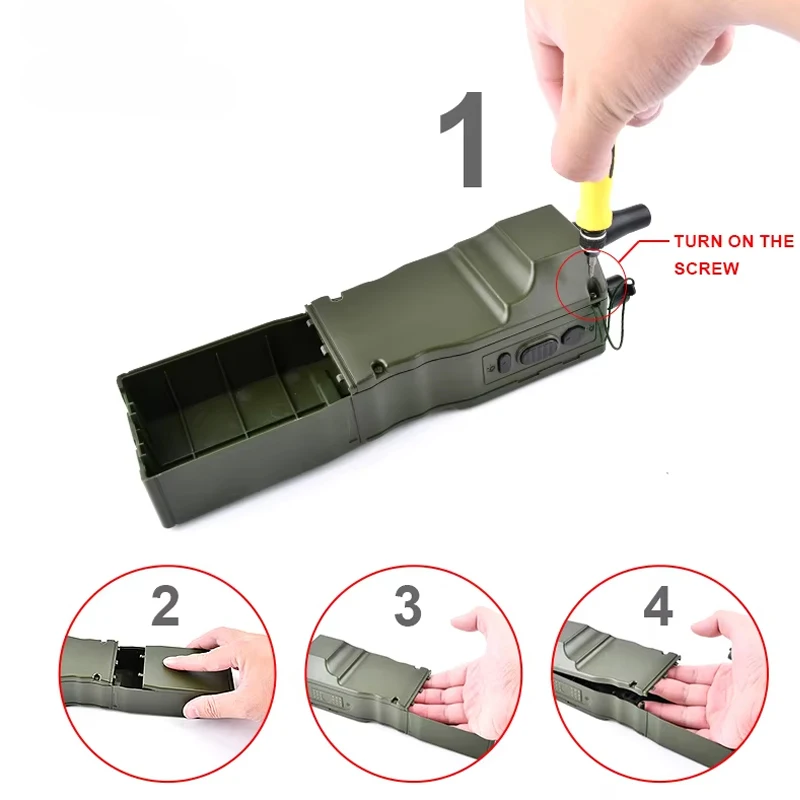 1

TURN ON THE SCREW

2

3

4