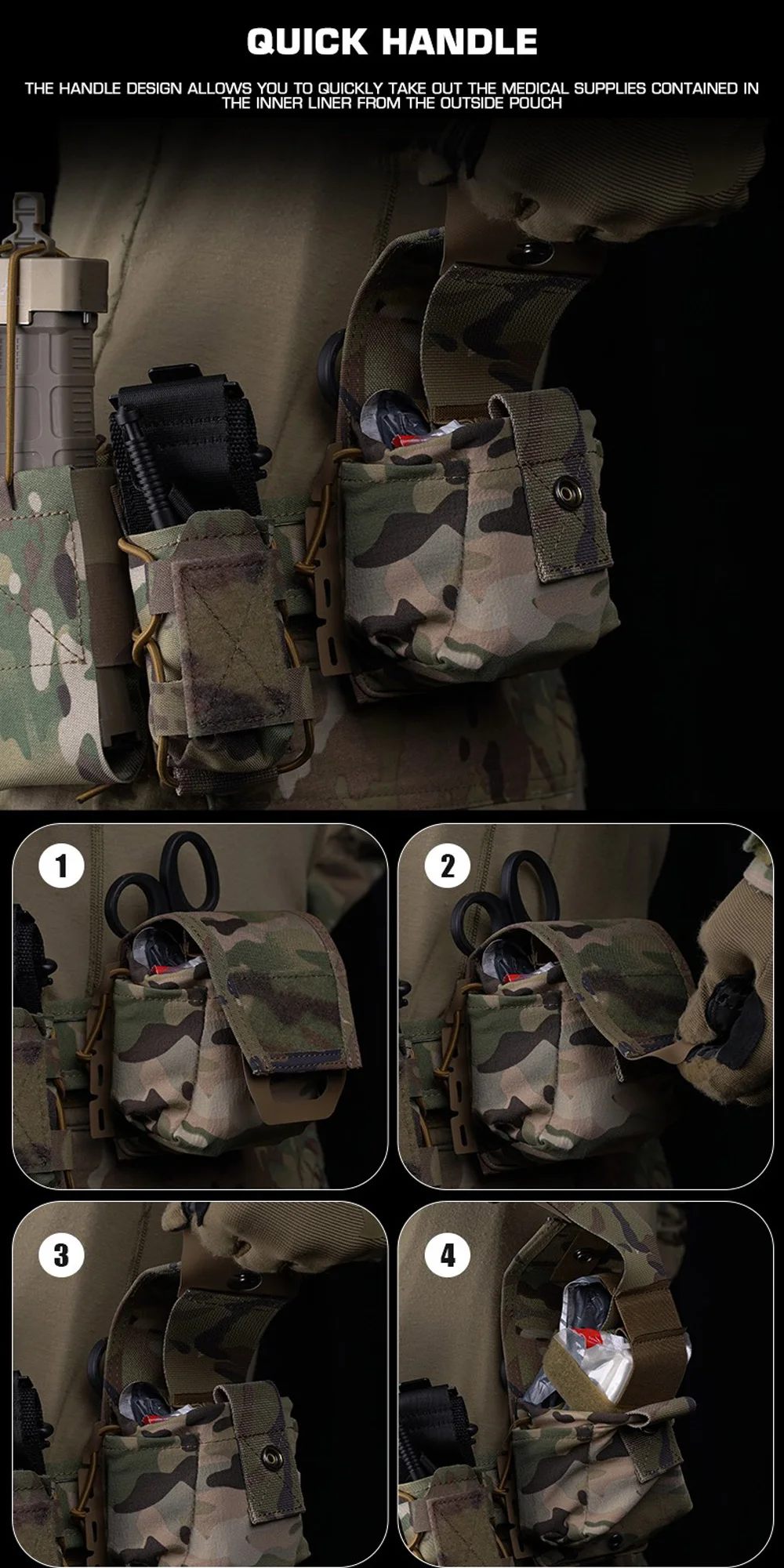 QUICK HANDLE

THE HANDLE DESIGN ALLOWS YOU TO QUICKLY TAKE OUT THE MEDICAL SUPPLIES CONTAINED IN THE INNER LINER FROM THE OUTSIDE POUCH

1

2

3

4