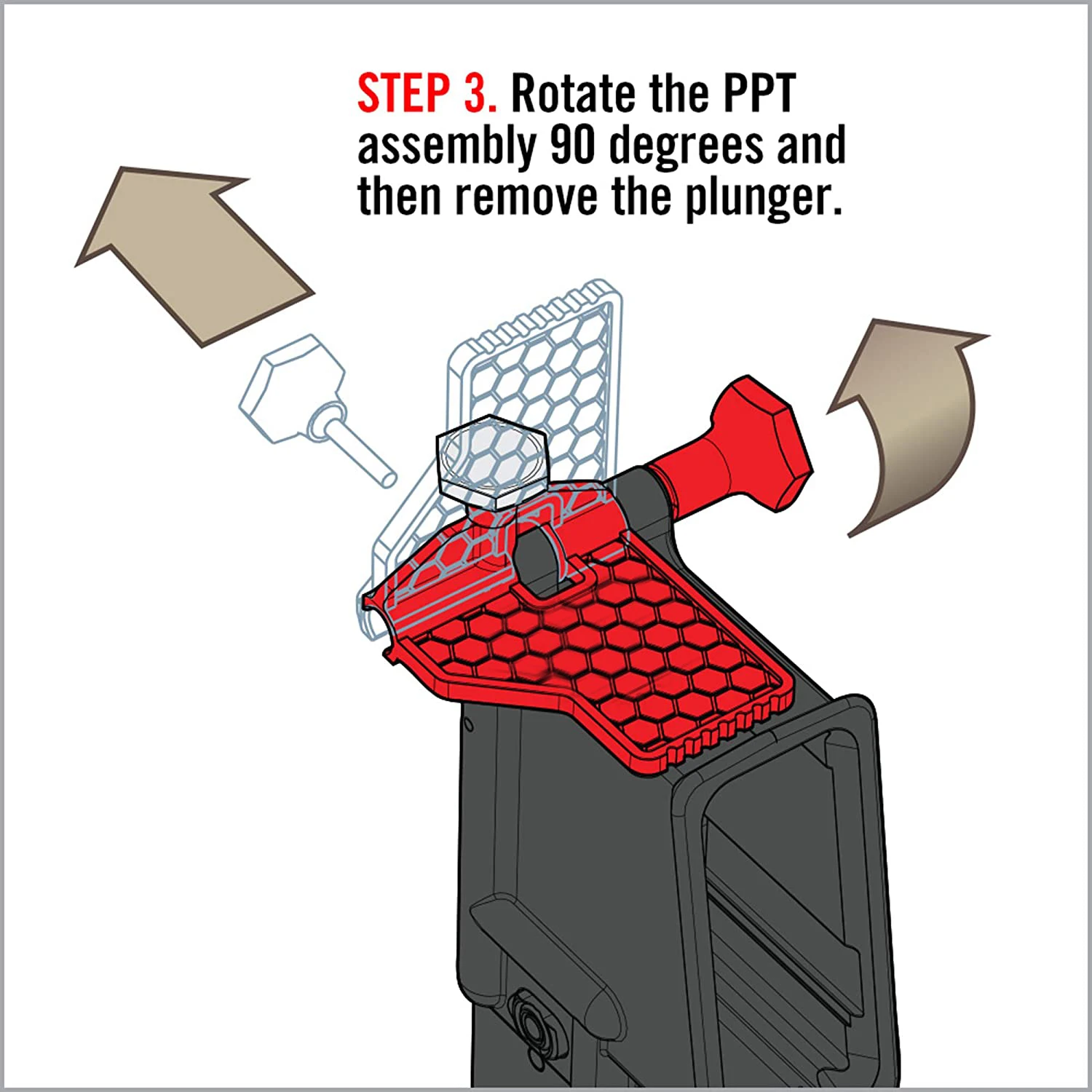 STEP 3. Rotate the PPT assembly 90 degrees and then remove the plunger.