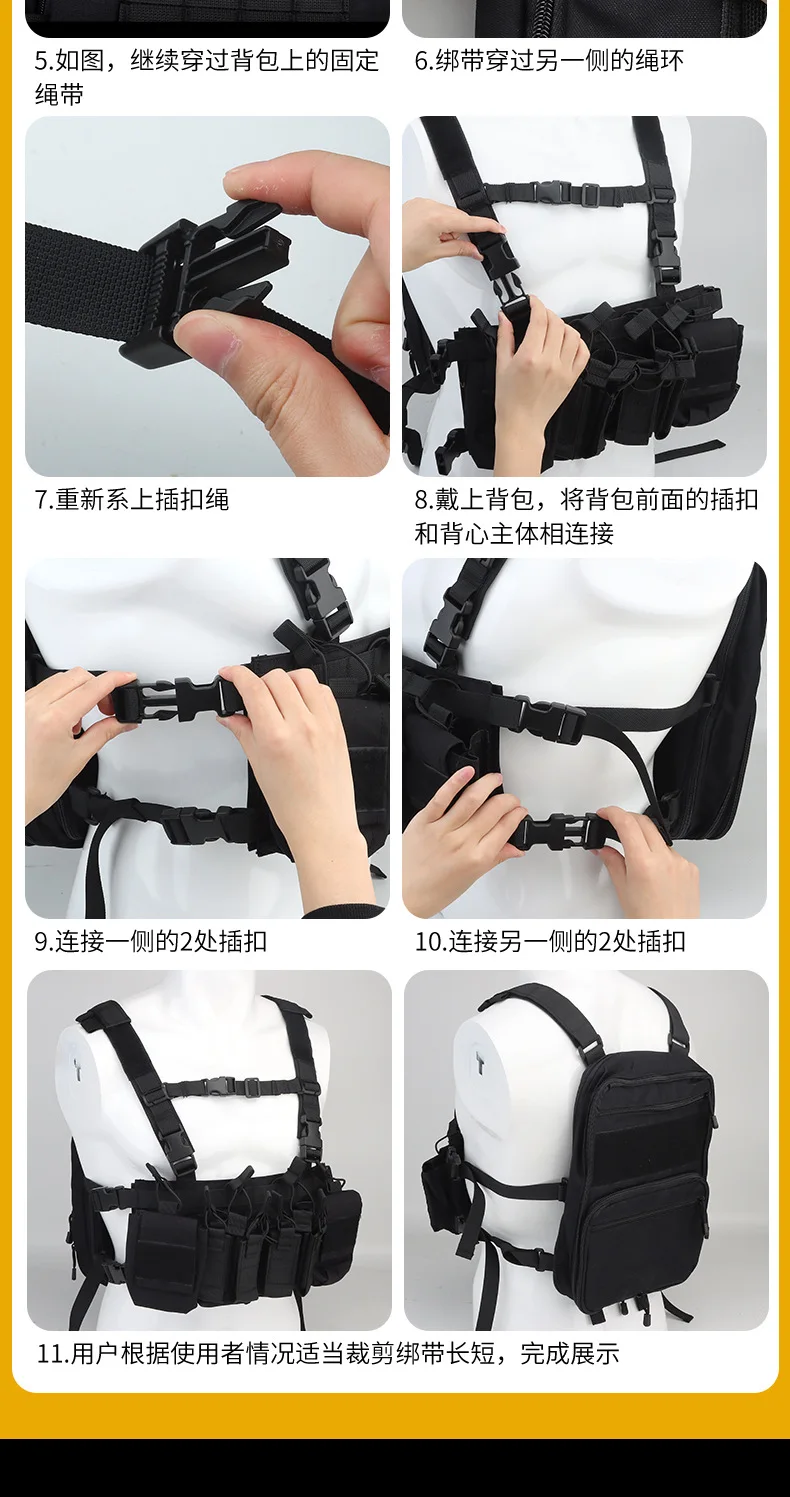 5.如图，继续穿过背包上的固定绳带

6.绑带穿过另一侧的绳环

7.重新系上插扣绳

8.戴上背包，将背包前面的插扣和背心主体相连接

9.连接一侧的2处插扣

10.连接另一侧的2处插扣

11.用户根据使用者情况适当裁剪绑带长短，完成展示