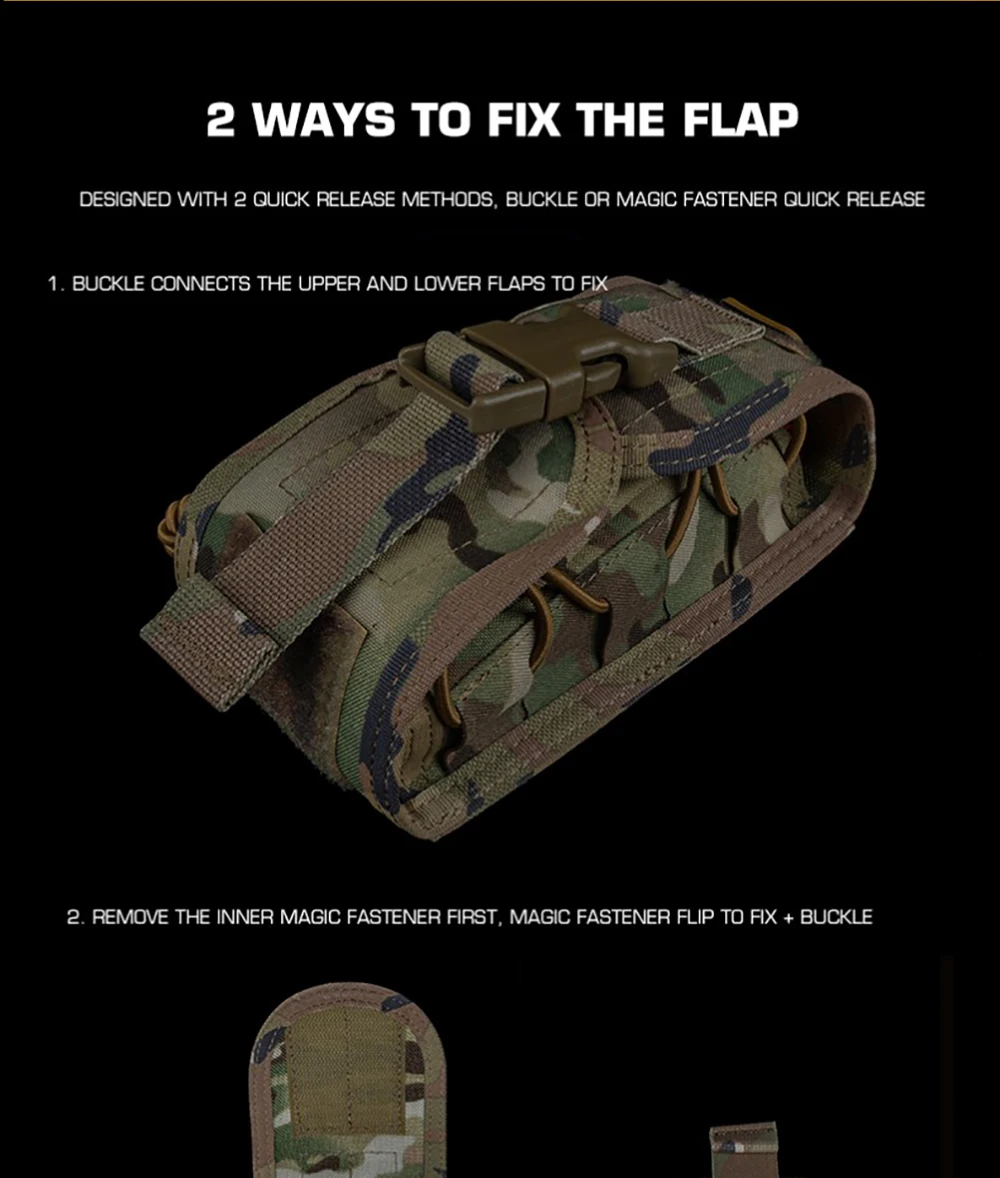 2 WAYS TO FIX THE FLAP

DESIGNED WITH 2 QUICK RELEASE METHODS, BUCKLE OR MAGIC FASTENER QUICK RELEASE

1. BUCKLE CONNECTS THE UPPER AND LOWER FLAPS TO FIX

2. REMOVE THE INNER MAGIC FASTENER FIRST, MAGIC FASTENER FLIP TO FIX + BUCKLE