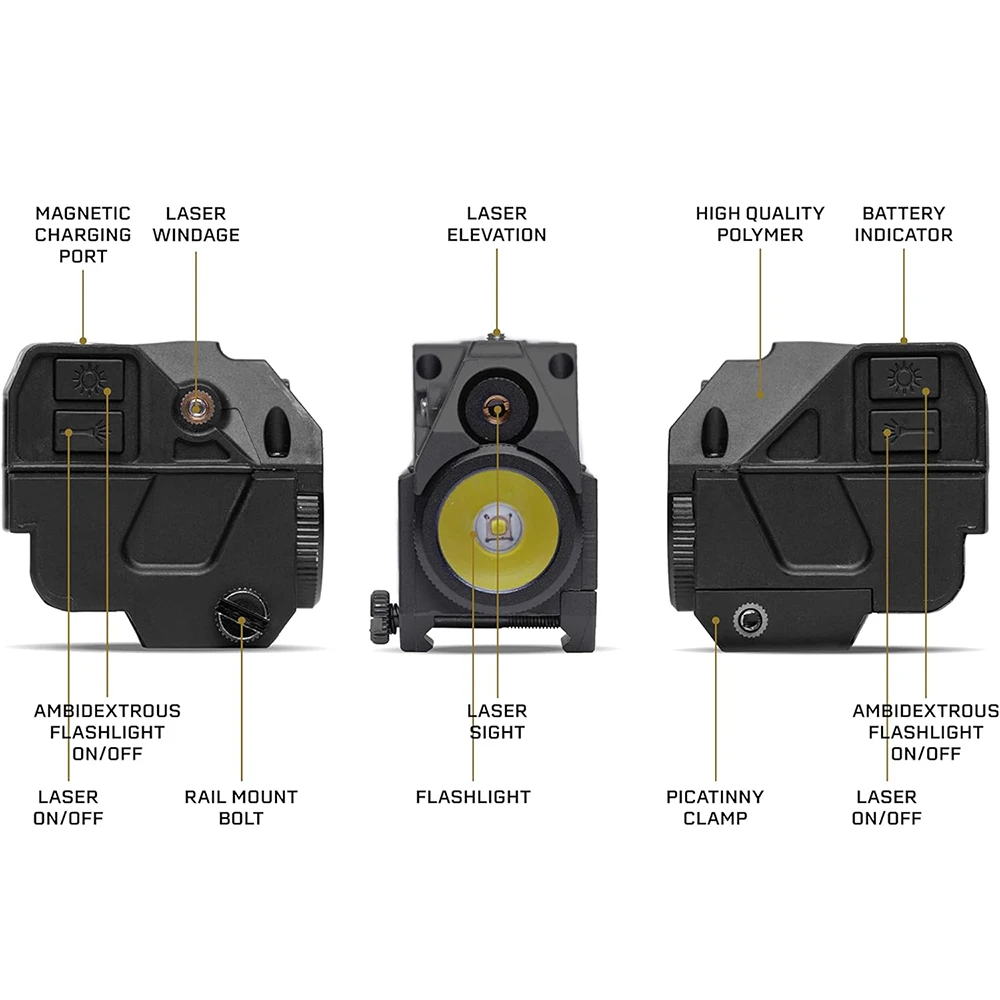 MAGNETIC CHARGING PORT

LASER WINDAGE

LASER ELEVATION

HIGH QUALITY POLYMER

BATTERY INDICATOR

AMBIDEXTROUS FLASHLIGHT ON/OFF

LASER ON/OFF

RAIL MOUNT BOLT

LASER SIGHT

FLASHLIGHT

PICATINNY CLAMP

AMBIDEXTROUS FLASHLIGHT ON/OFF

LASER ON/OFF