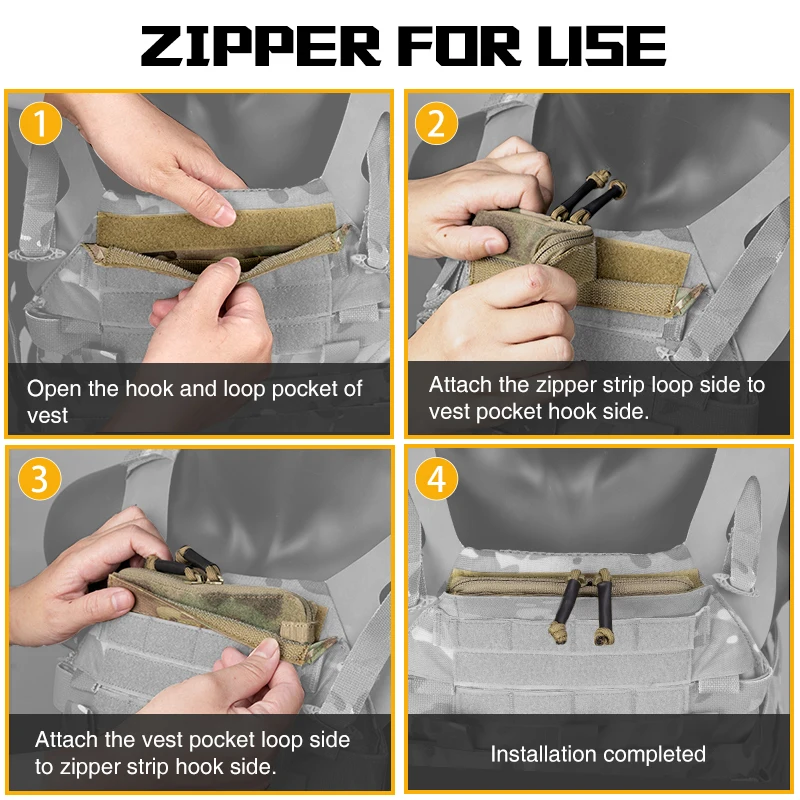 ZIPPER FOR USE

1

Open the hook and loop pocket of vest

2

Attach the zipper strip loop side to vest pocket hook side.

3

Attach the vest pocket loop side to zipper strip hook side.

4

Installation completed