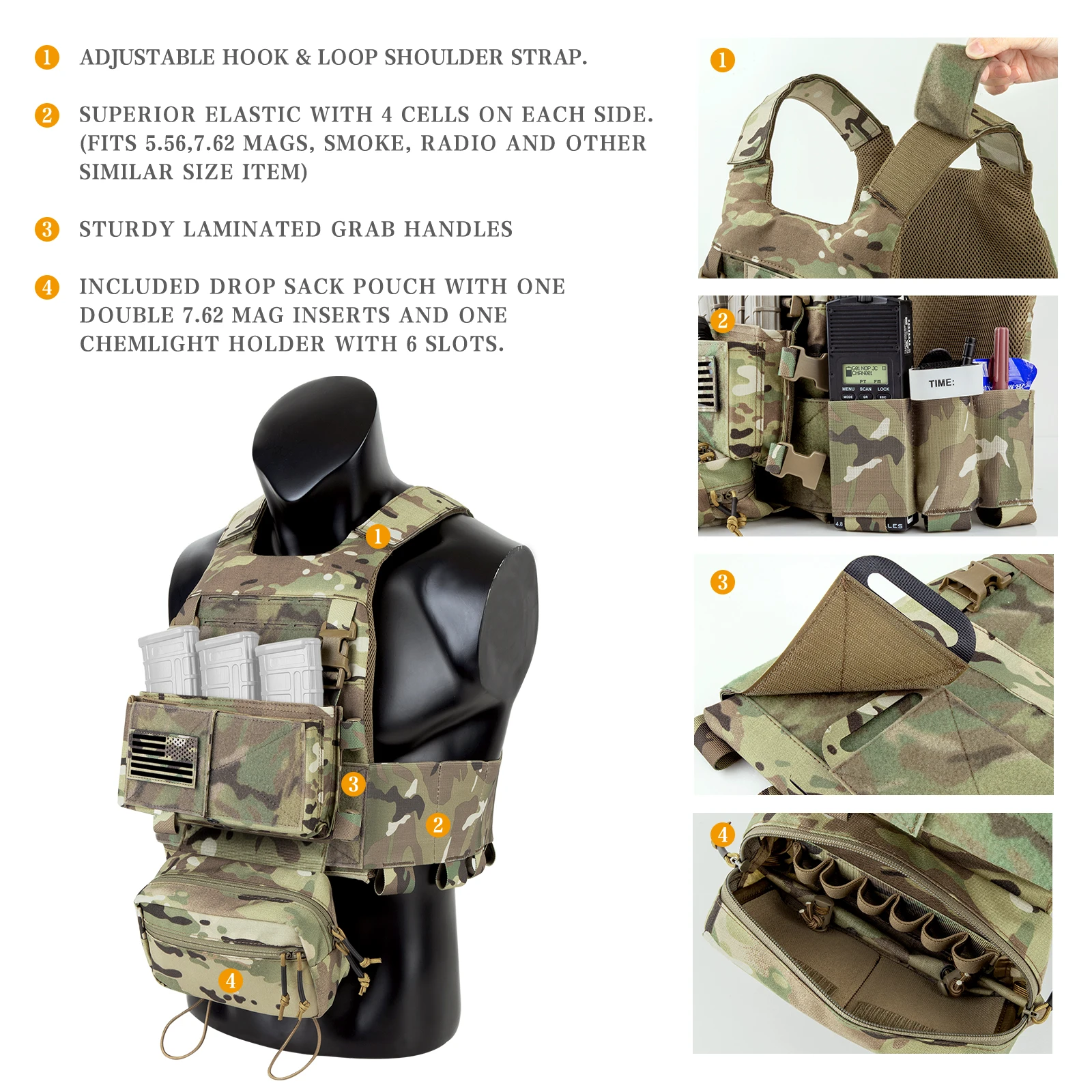 1 ADJUSTABLE HOOK & LOOP SHOULDER STRAP.

2 SUPERIOR ELASTIC WITH 4 CELLS ON EACH SIDE. (FITS 5.56,7.62 MAGS, SMOKE, RADIO AND OTHER SIMILAR SIZE ITEM)

3 STURDY LAMINATED GRAB HANDLES

4 INCLUDED DROP SACK POUCH WITH ONE DOUBLE 7.62 MAG INSERTS AND ONE CHEMLIGHT HOLDER WITH 6 SLOTS.

1

3

2

4

1

2

MENU SCAN LOCK

TIME:

3

4