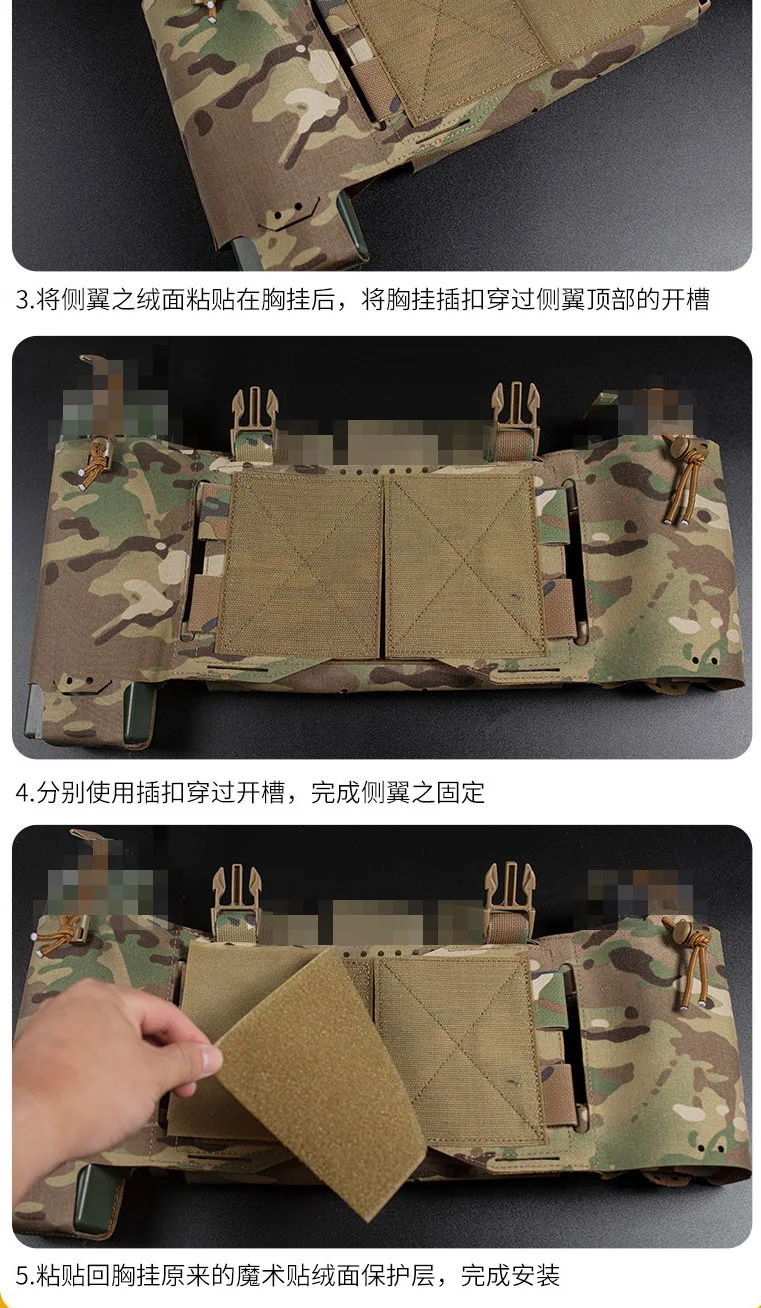 3.将侧翼之绒面粘贴在胸挂后，将胸挂插扣穿过侧翼顶部的开槽

4.分别使用插扣穿过开槽，完成侧翼之固定

5.粘贴回胸挂原来的魔术贴绒面保护层，完成安装