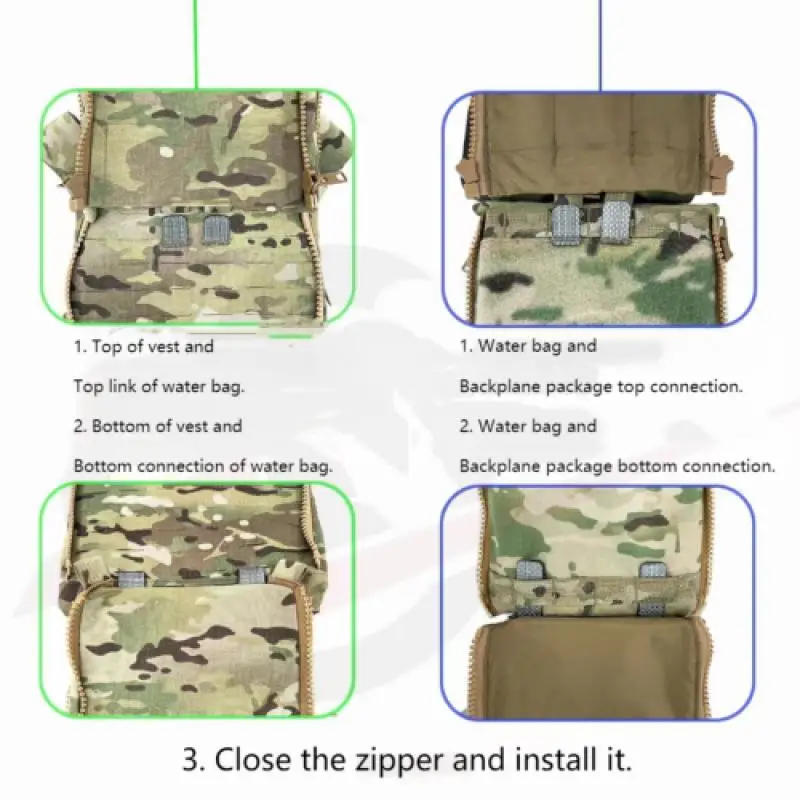 1. Top of vest and

Top link of water bag.

2. Bottom of vest and

Bottom connection of water bag.

1. Water bag and

Backplane package top connection.

2. Water bag and

Backplane package bottom connection.

3. Close the zipper and install it.