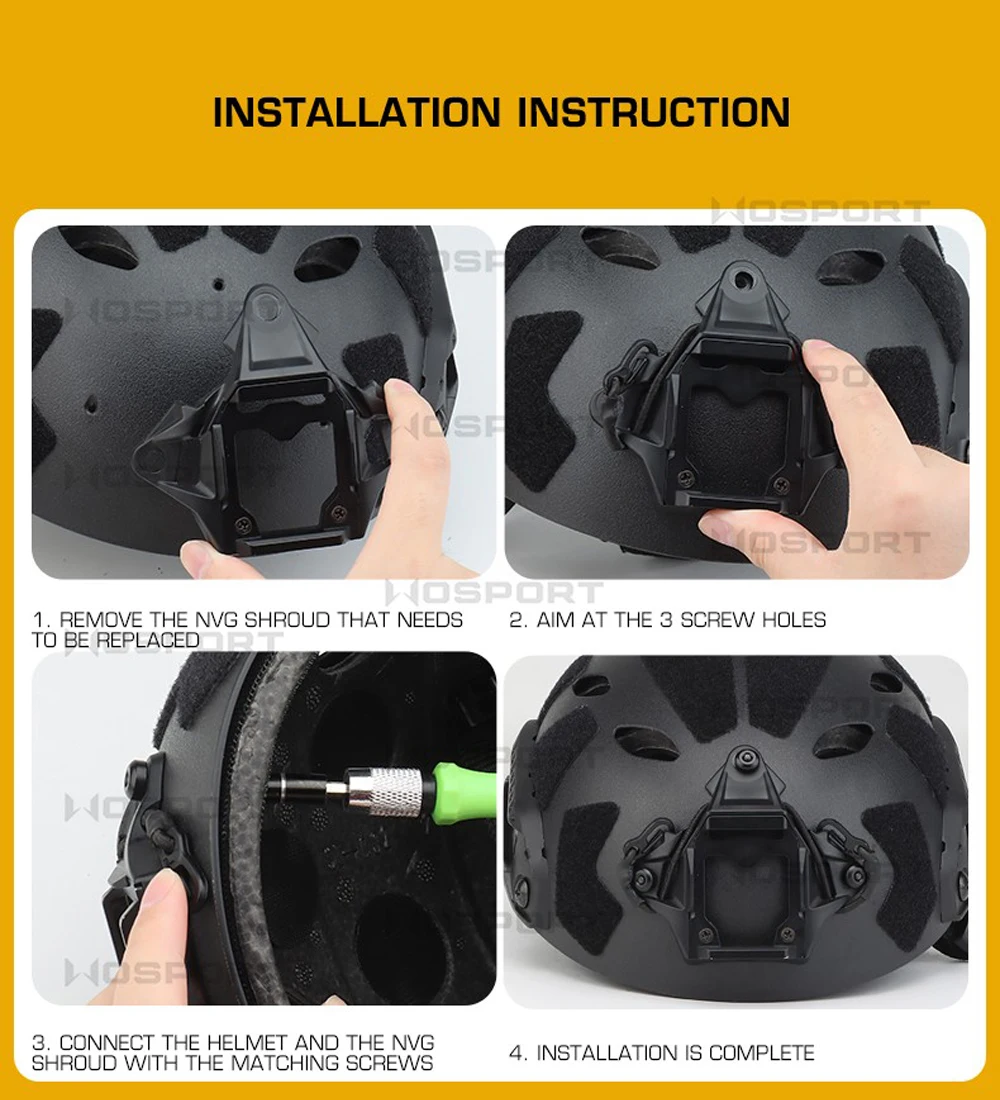 INSTALLATION INSTRUCTION

WOSPORT

1. REMOVE THE NVG SHROUD THAT NEEDS TO BE REPLACED

2. AIM AT THE 3 SCREW HOLES

3. CONNECT THE HELMET AND THE NVG SHROUD WITH THE MATCHING SCREWS

4. INSTALLATION IS COMPLETE