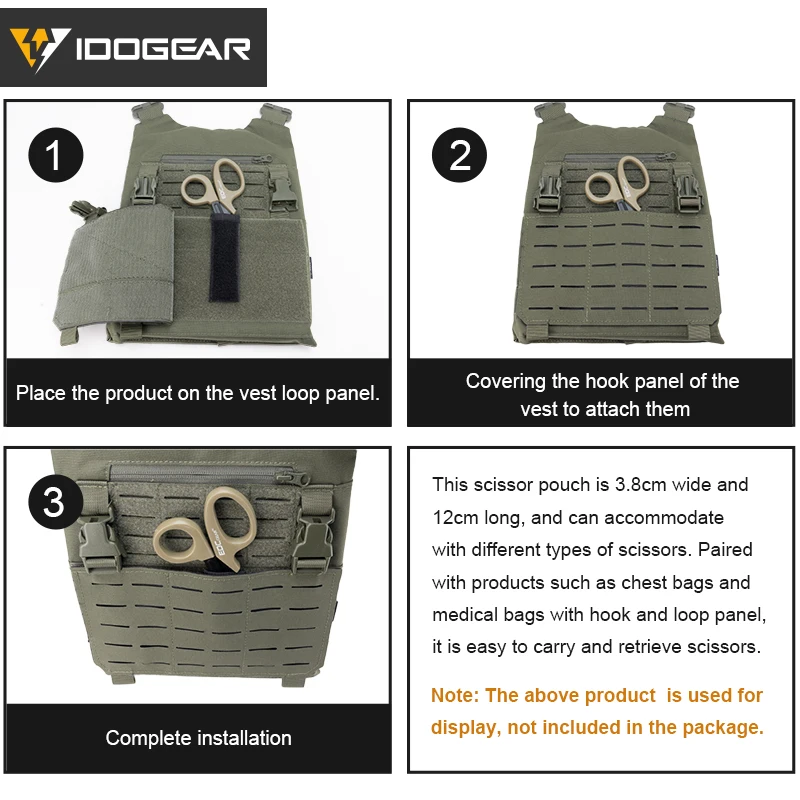 IDOGEAR

1

Place the product on the vest loop panel.

2

Covering the hook panel of the vest to attach them

3

Complete installation

This scissor pouch is 3.8cm wide and 12cm long, and can accommodate with different types of scissors. Paired with products such as chest bags and medical bags with hook and loop panel, it is easy to carry and retrieve scissors.

Note: The above product is used for display, not included in the package.