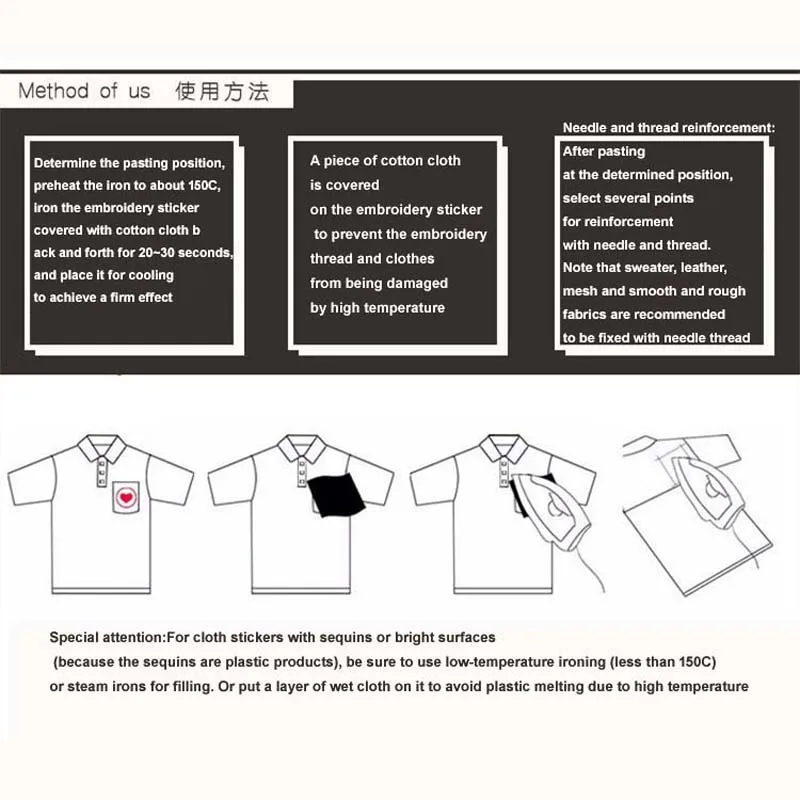 Method of us 使用方法

Determine the pasting position, preheat the iron to about 150C, iron the embroidery sticker covered with cotton cloth b ack and forth for 20~30 seconds, and place it for cooling to achieve a firm effect

A piece of cotton cloth is covered on the embroidery sticker to prevent the embroidery thread and clothes from being damaged by high temperature

Needle and thread reinforcement:
After pasting at the determined position, select several points for reinforcement with needle and thread. Note that sweater, leather, mesh and smooth and rough fabrics are recommended to be fixed with needle thread

Special attention:For cloth stickers with sequins or bright surfaces (because the sequins are plastic products), be sure to use low-temperature ironing (less than 150C) or steam irons for filling. Or put a layer of wet cloth on it to avoid plastic melting due to high temperature