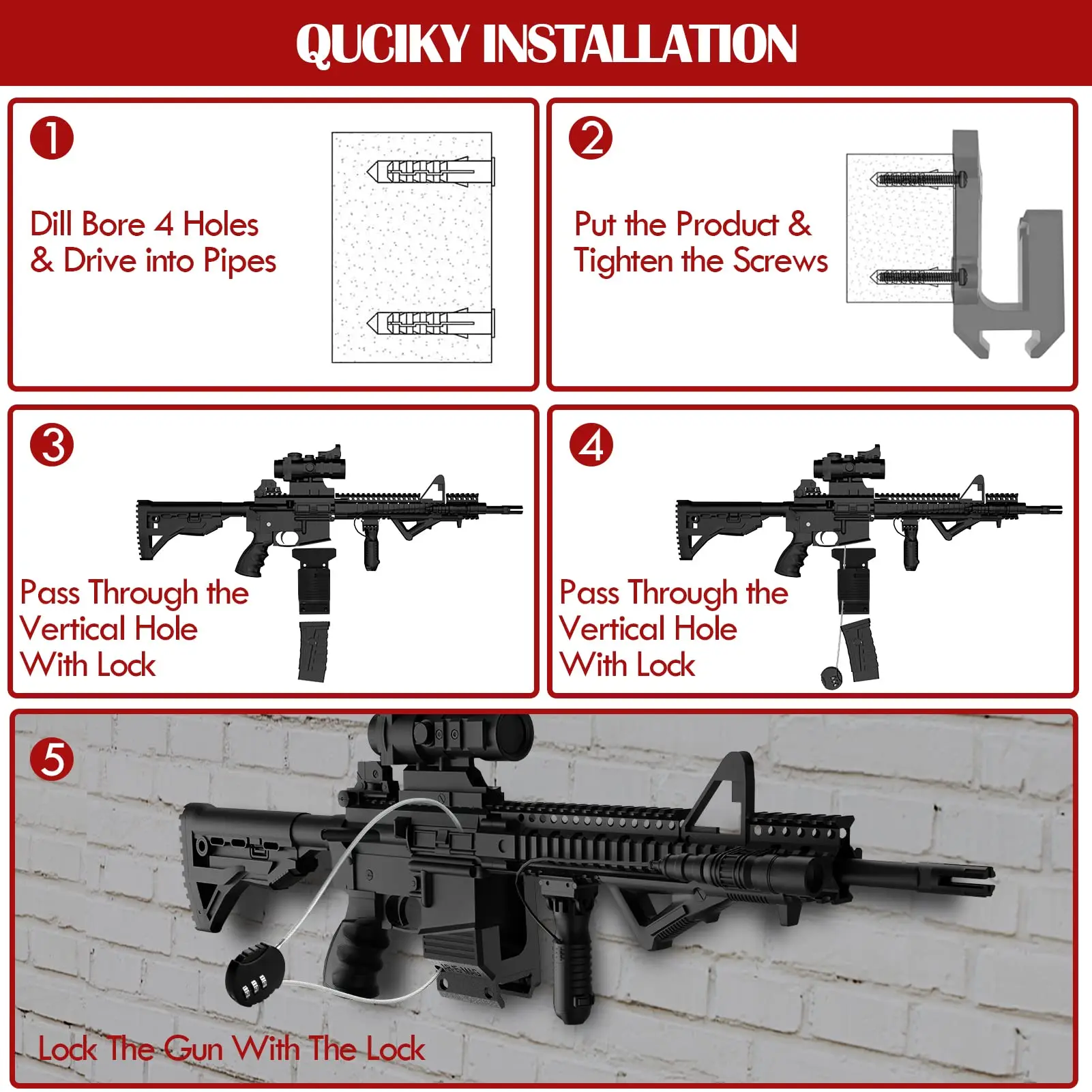 QUCIKY INSTALLATION

1

Dill Bore 4 Holes & Drive into Pipes

2

Put the Product & Tighten the Screws

3

Pass Through the Vertical Hole With Lock

4

Pass Through the Vertical Hole With Lock

5

Lock The Gun With The Lock