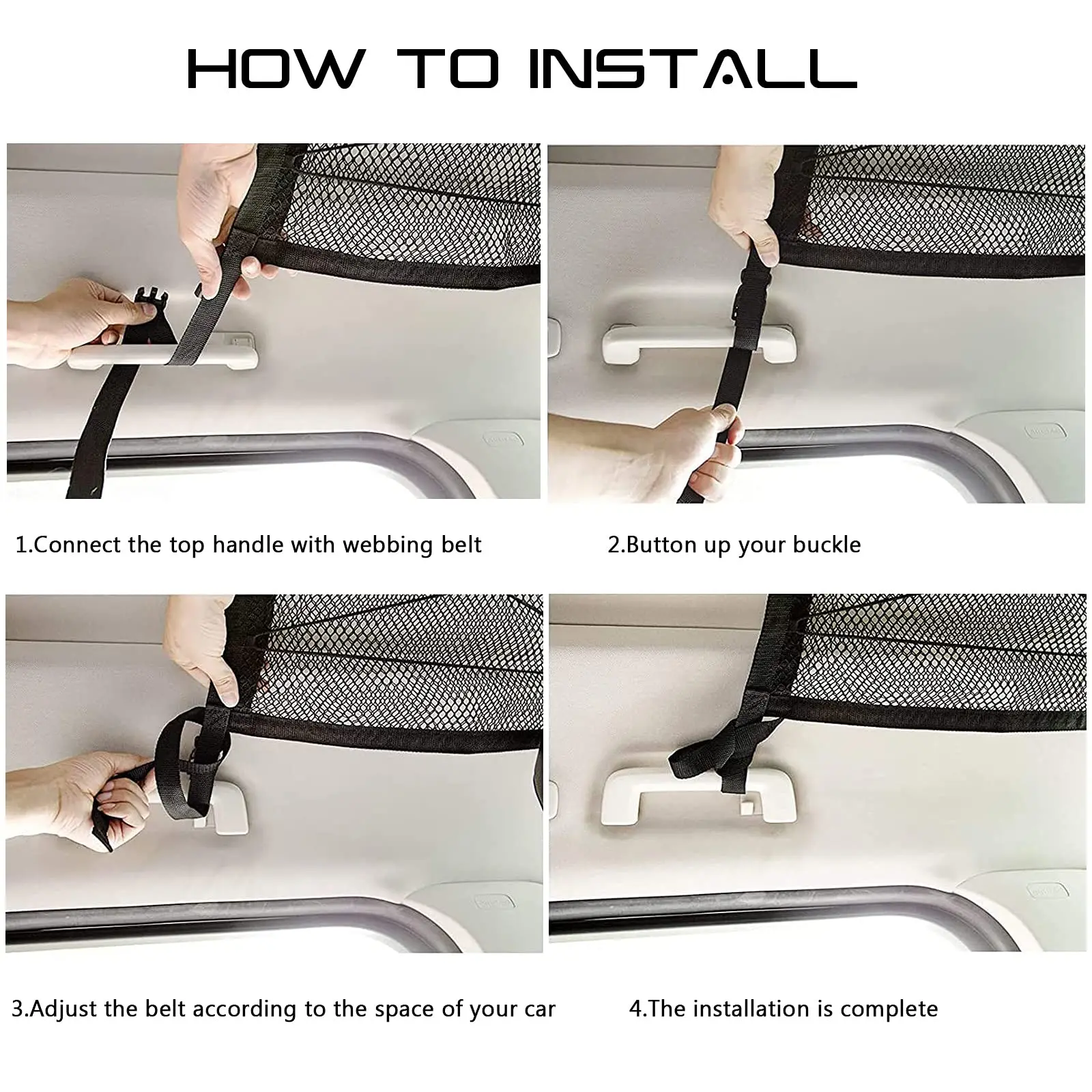 HOW TO INSTALL

1.Connect the top handle with webbing belt

2.Button up your buckle

3.Adjust the belt according to the space of your car

4.The installation is complete