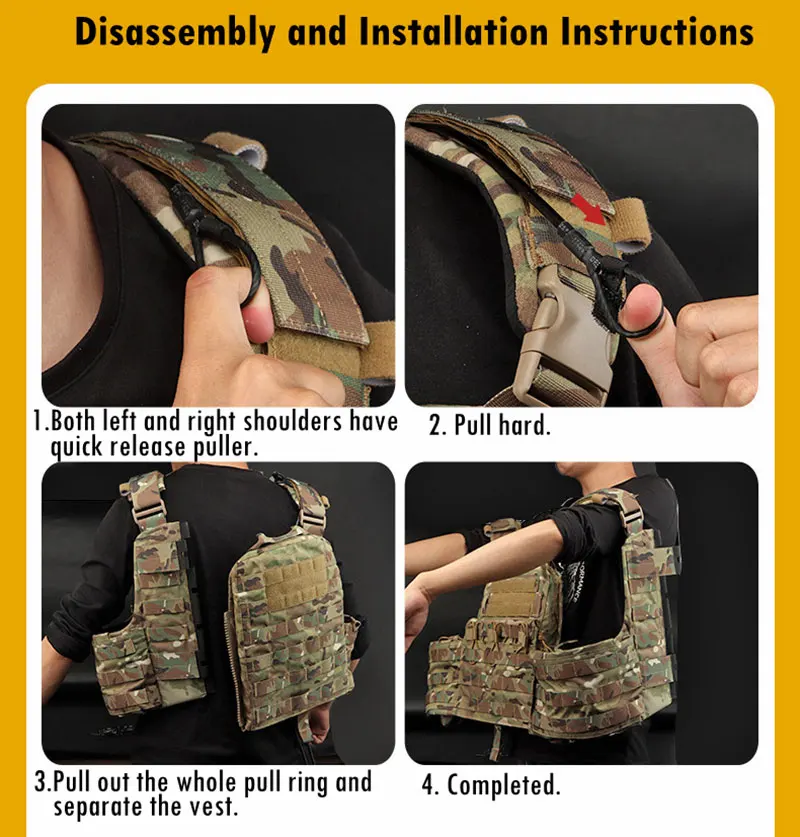 Disassembly and Installation Instructions

1.Both left and right shoulders have quick release puller.

2. Pull hard.

3.Pull out the whole pull ring and separate the vest.

4. Completed.