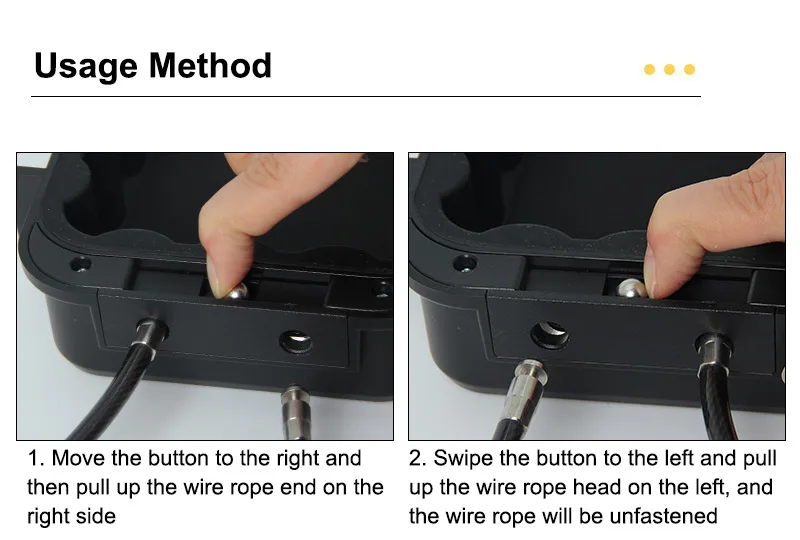 Usage Method

1. Move the button to the right and then pull up the wire rope end on the right side

2. Swipe the button to the left and pull up the wire rope head on the left, and the wire rope will be unfastened