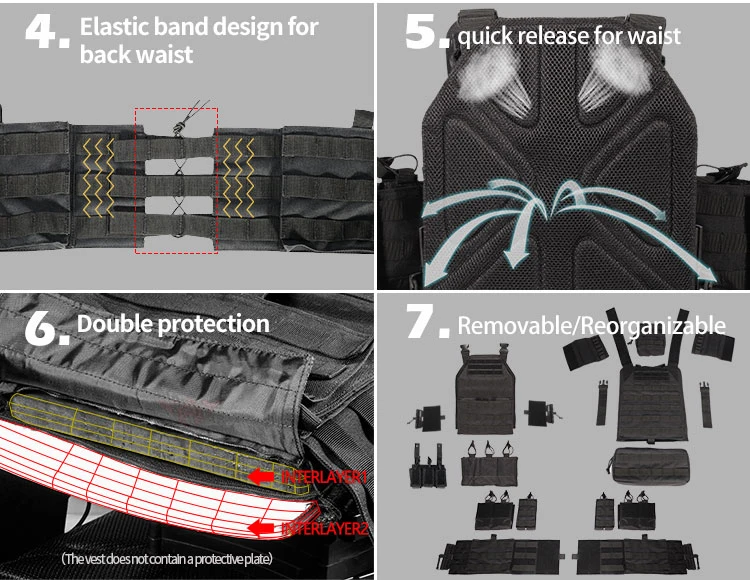 4. Elastic band design for back waist

5. quick release for waist

6. Double protection

INTERLAYER1

INTERLAYER2

(The vest does not contain a protective plate)

7. Removable/Reorganizable