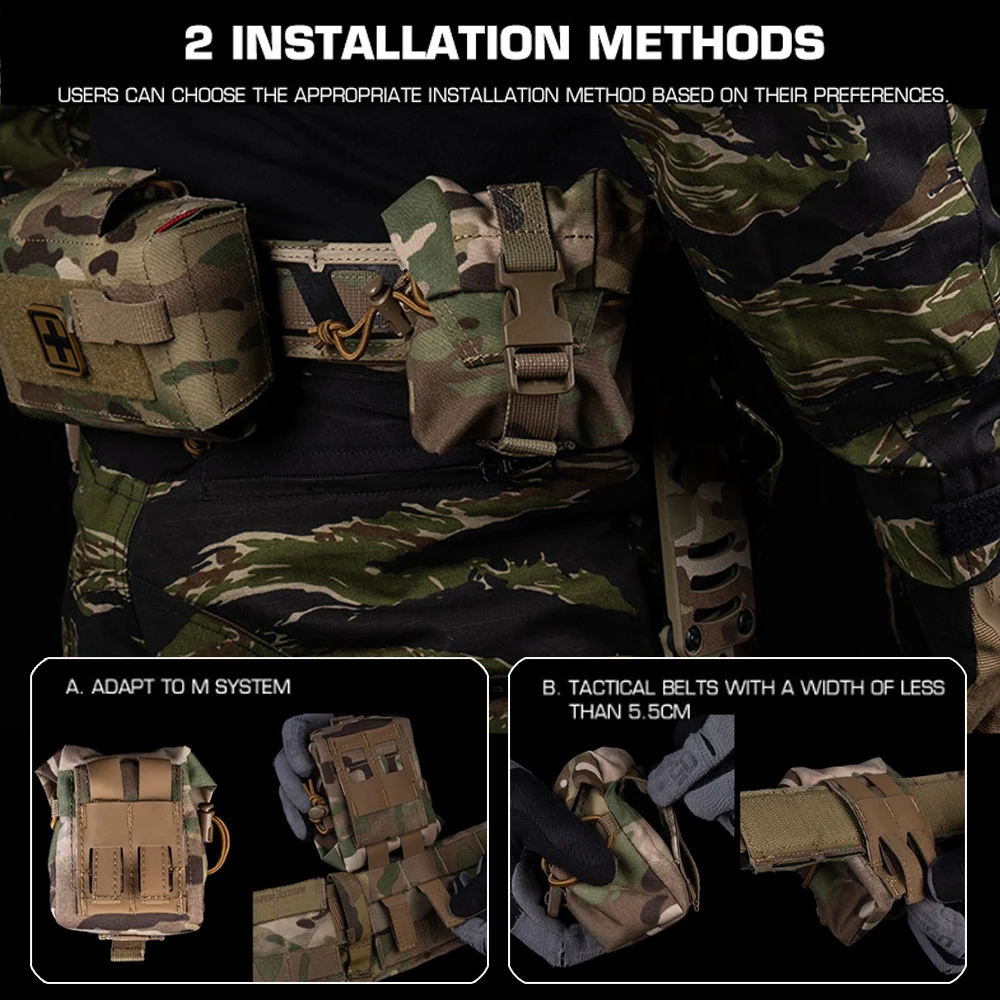 2 INSTALLATION METHODS

USERS CAN CHOOSE THE APPROPRIATE INSTALLATION METHOD BASED ON THEIR PREFERENCES.

A. ADAPT TO M SYSTEM

B. TACTICAL BELTS WITH A WIDTH OF LESS THAN 5.5CM