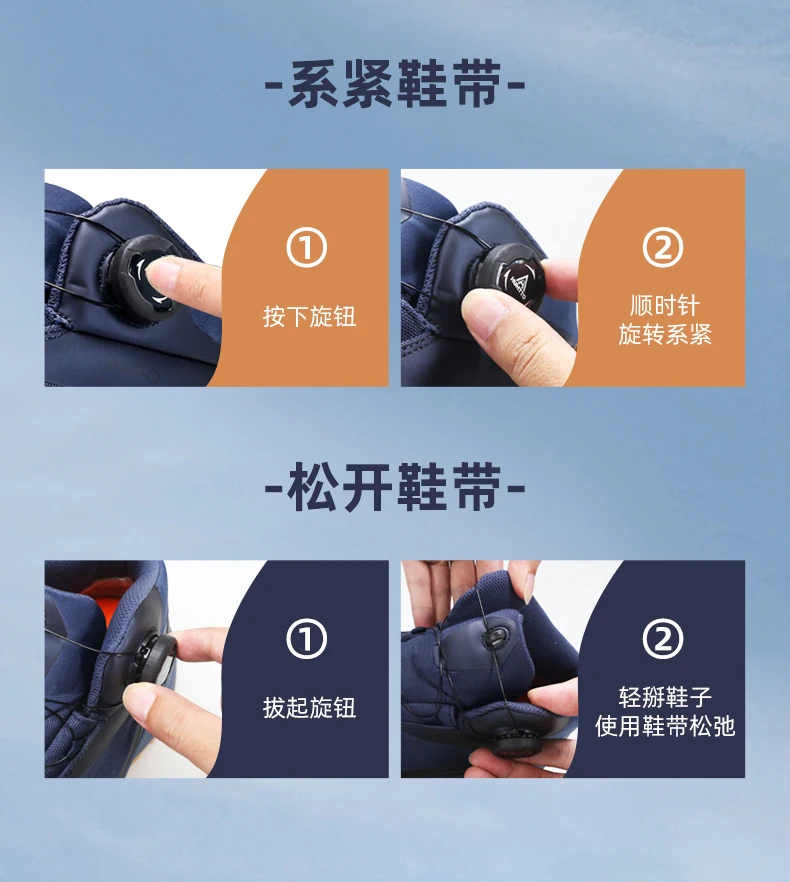 -系紧鞋带-

①
按下旋钮

②
顺时针
旋转系紧

-松开鞋带-

①
拔起旋钮

②
轻掰鞋子
使用鞋带松弛