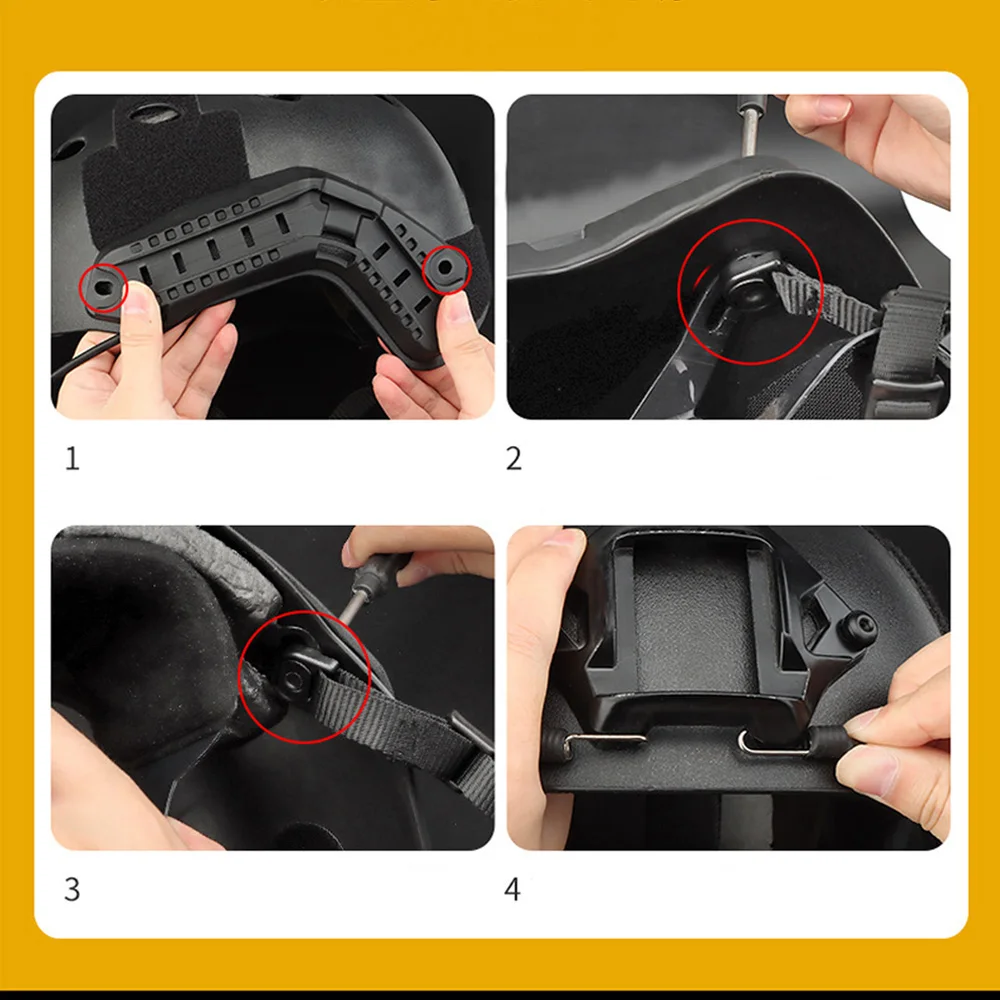 1

2

3

4