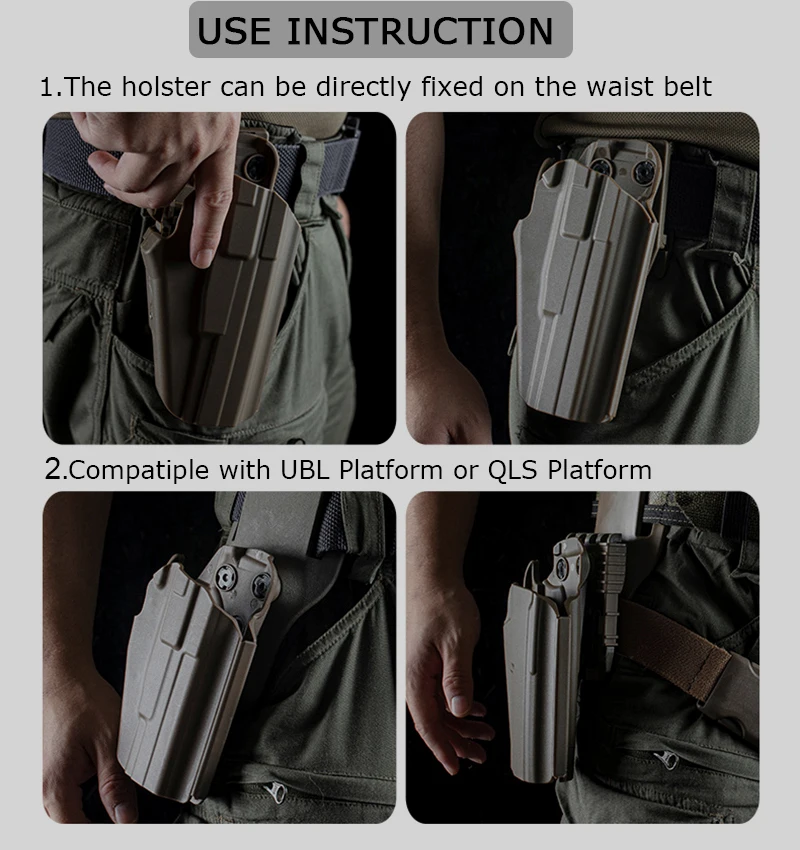 USE INSTRUCTION

1.The holster can be directly fixed on the waist belt

2.Compatiple with UBL Platform or QLS Platform