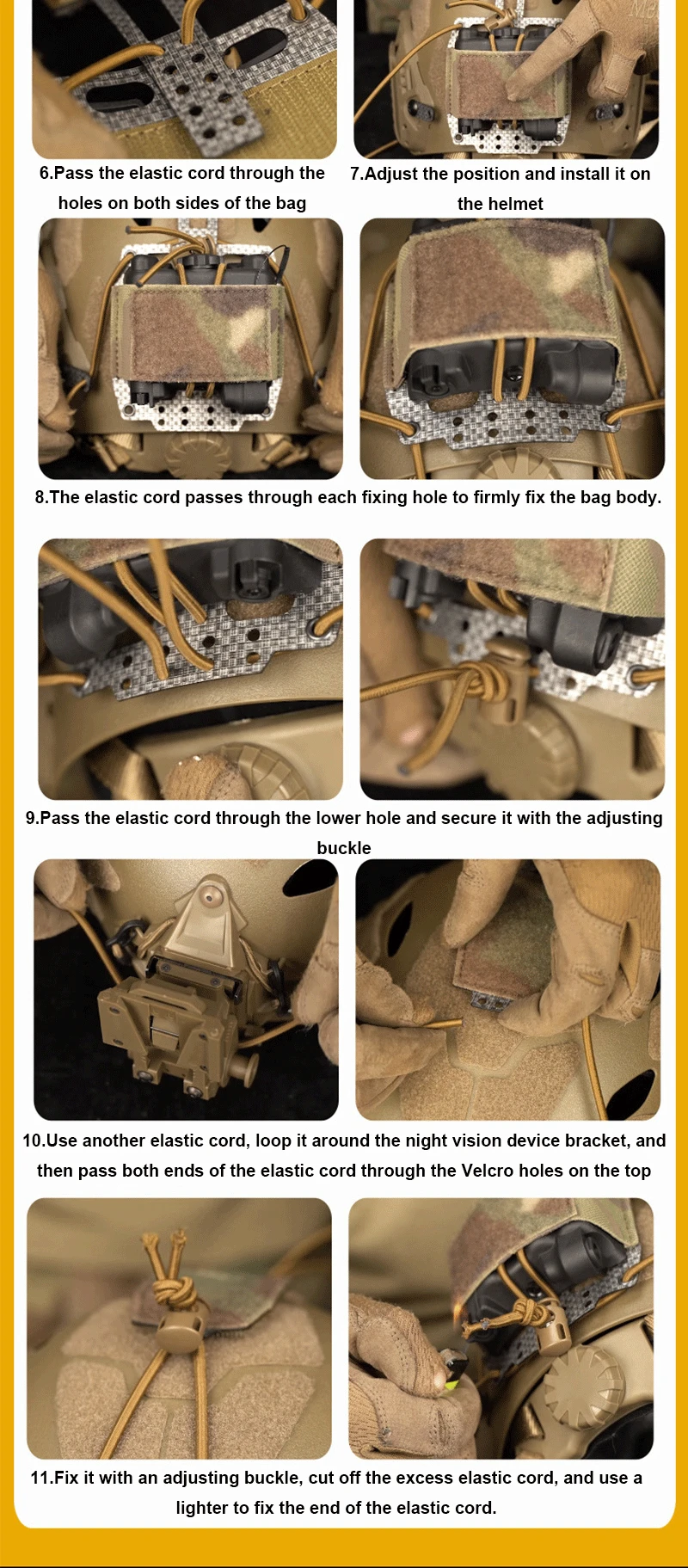 6.Pass the elastic cord through the holes on both sides of the bag

7.Adjust the position and install it on the helmet

8.The elastic cord passes through each fixing hole to firmly fix the bag body.

9.Pass the elastic cord through the lower hole and secure it with the adjusting buckle

10.Use another elastic cord, loop it around the night vision device bracket, and then pass both ends of the elastic cord through the Velcro holes on the top

11.Fix it with an adjusting buckle, cut off the excess elastic cord, and use a lighter to fix the end of the elastic cord.