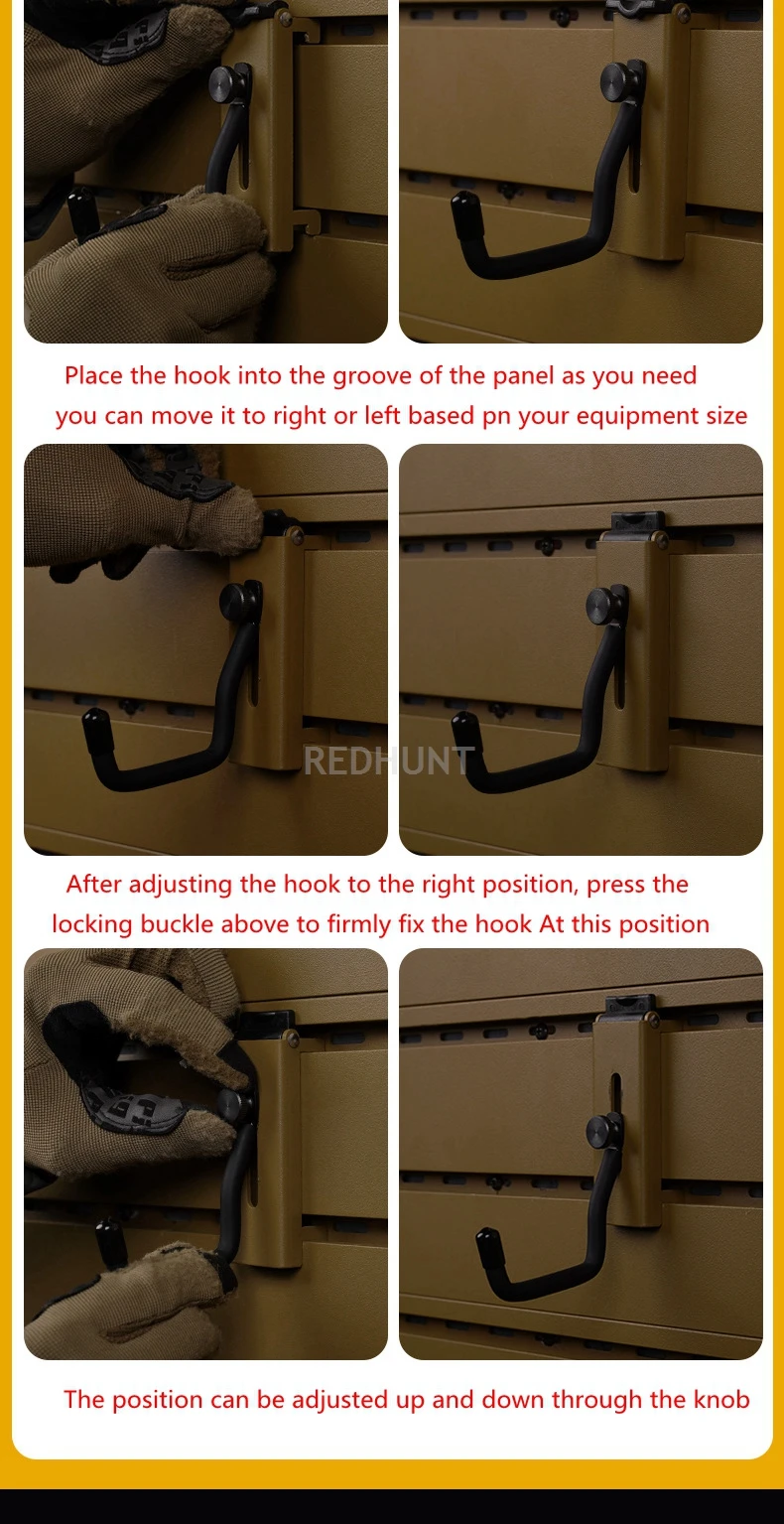 Place the hook into the groove of the panel as you need
you can move it to right or left based pn your equipment size

REDHUNT

After adjusting the hook to the right position, press the locking buckle above to firmly fix the hook At this position

The position can be adjusted up and down through the knob