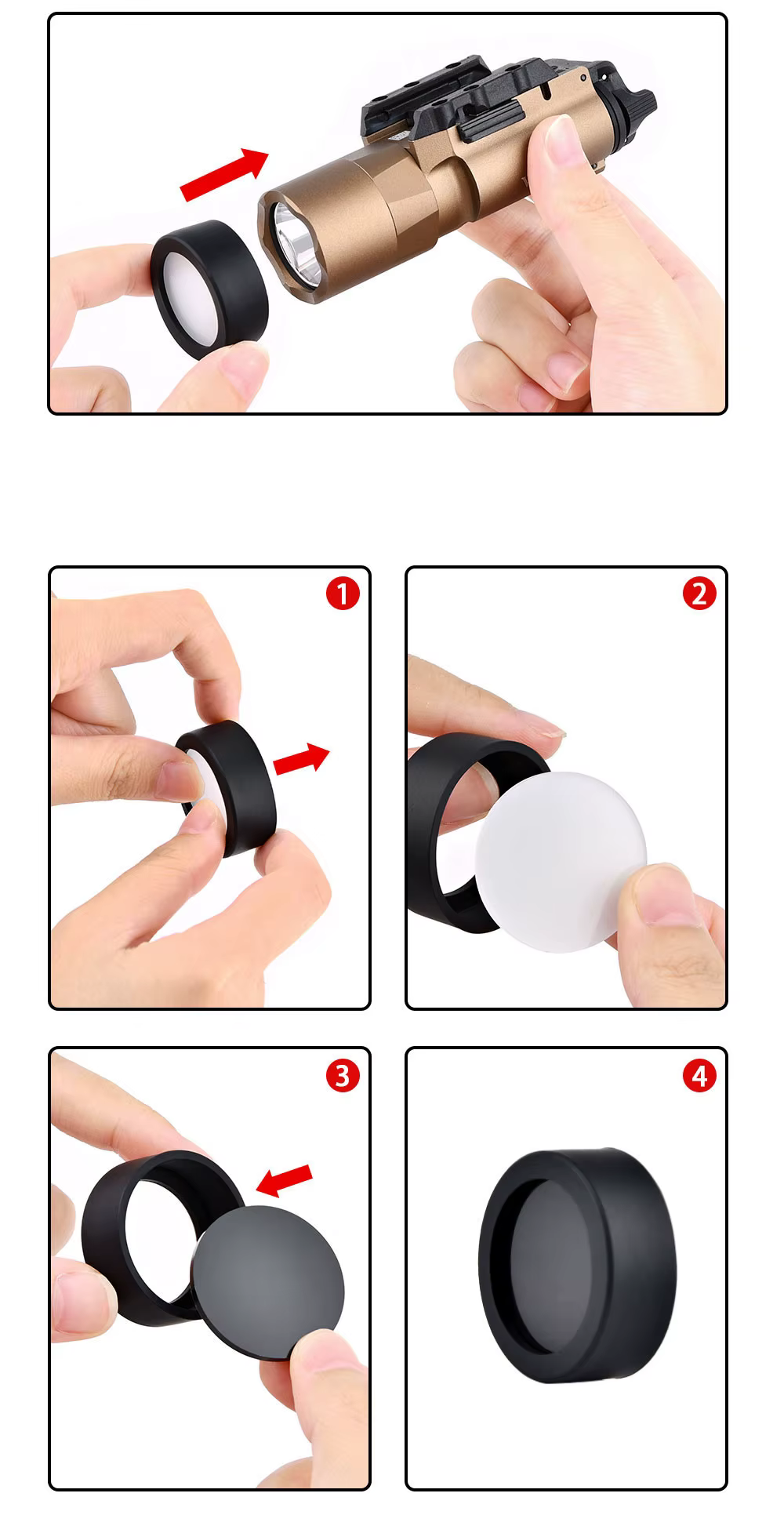 1

2

3

4