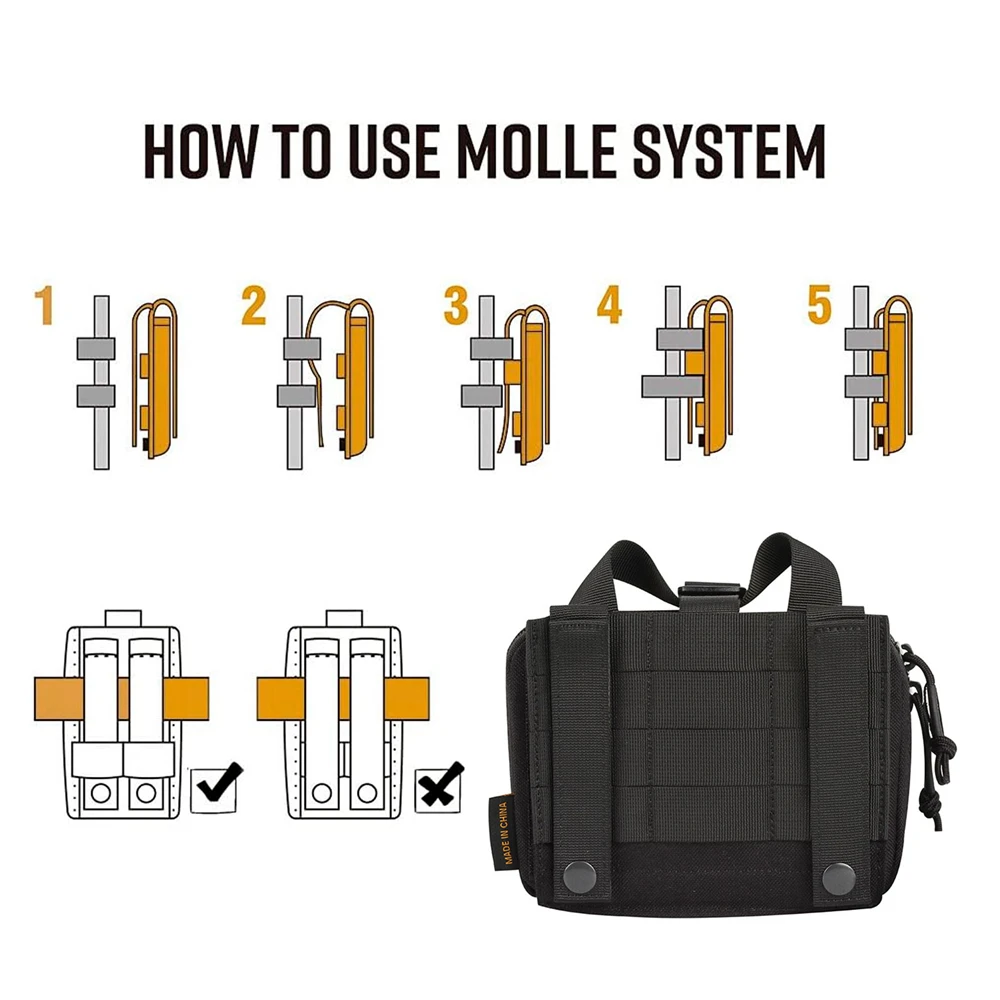 HOW TO USE MOLLE SYSTEM

1

2

3

4

5

MADE IN CHINA