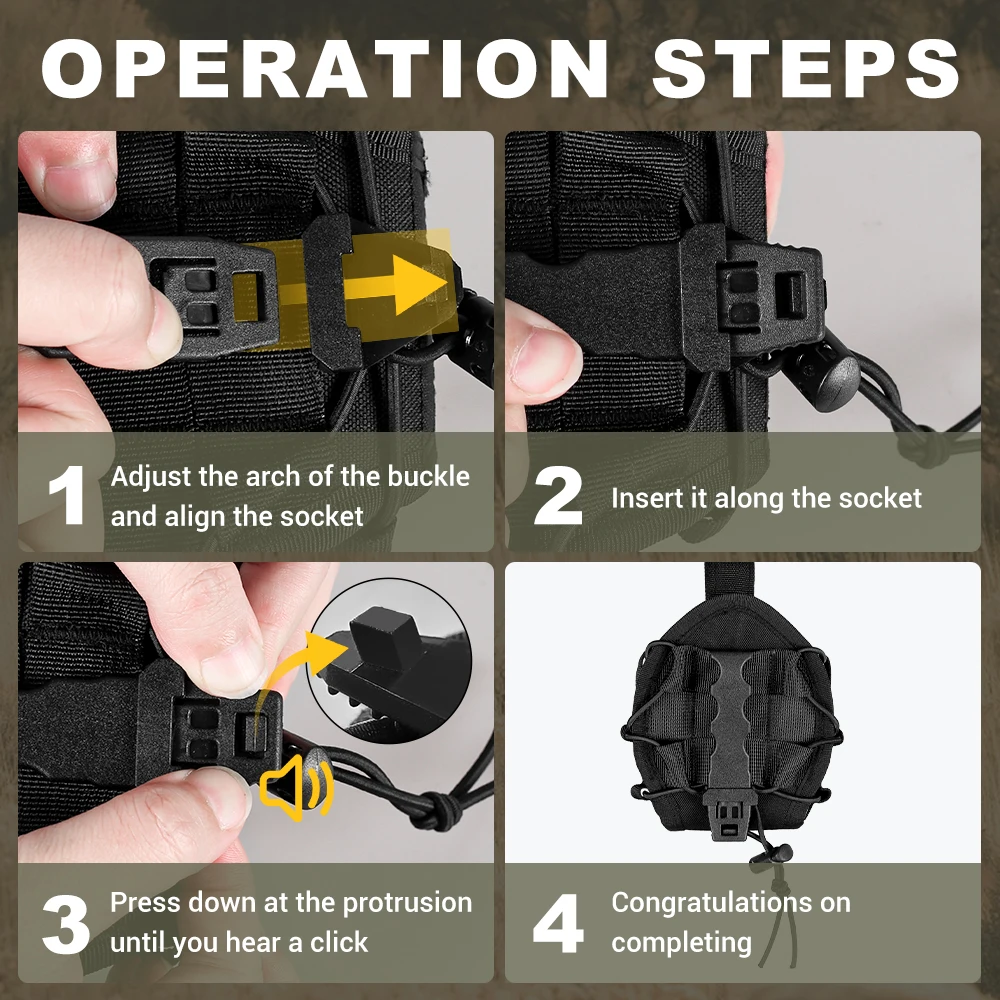 OPERATION STEPS

1 Adjust the arch of the buckle and align the socket

2 Insert it along the socket

3 Press down at the protrusion until you hear a click

4 Congratulations on completing