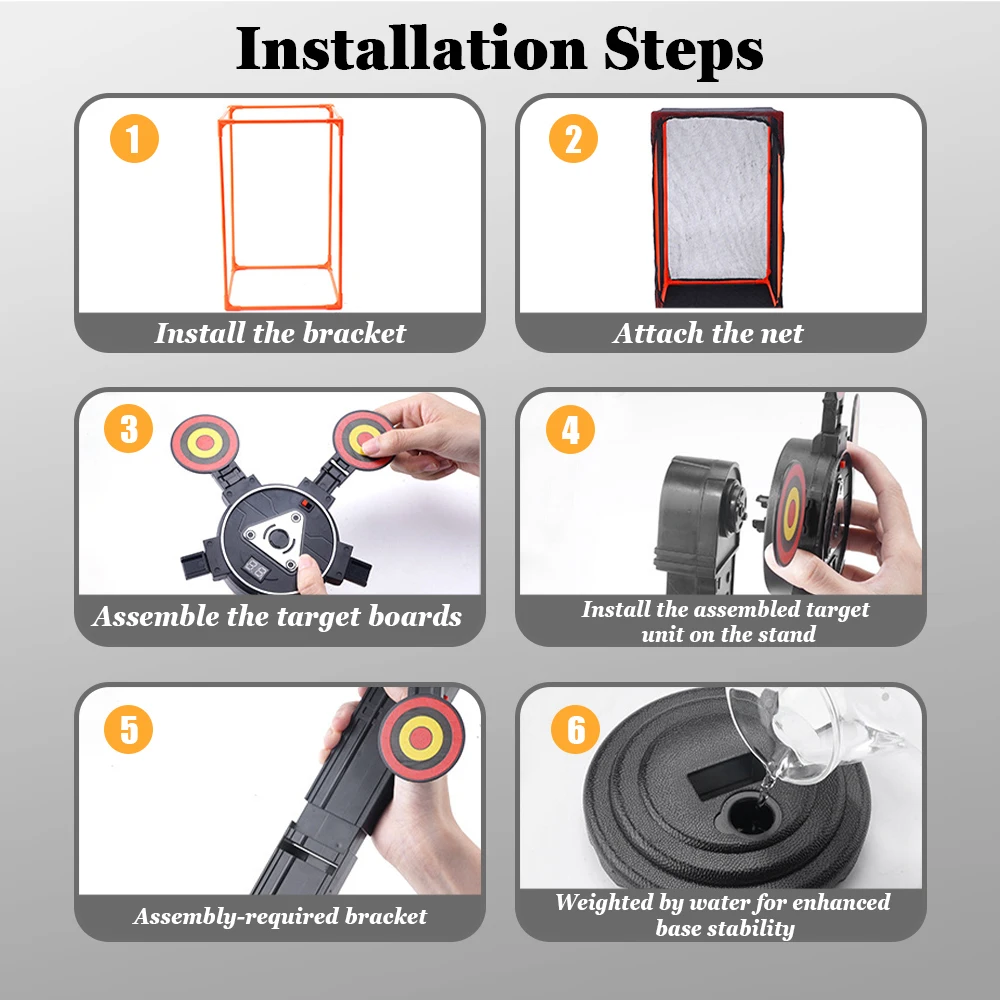 Installation Steps

1

Install the bracket

2

Attach the net

3

Assemble the target boards

4

Install the assembled target unit on the stand

5

Assembly-required bracket

6

Weighted by water for enhanced base stability