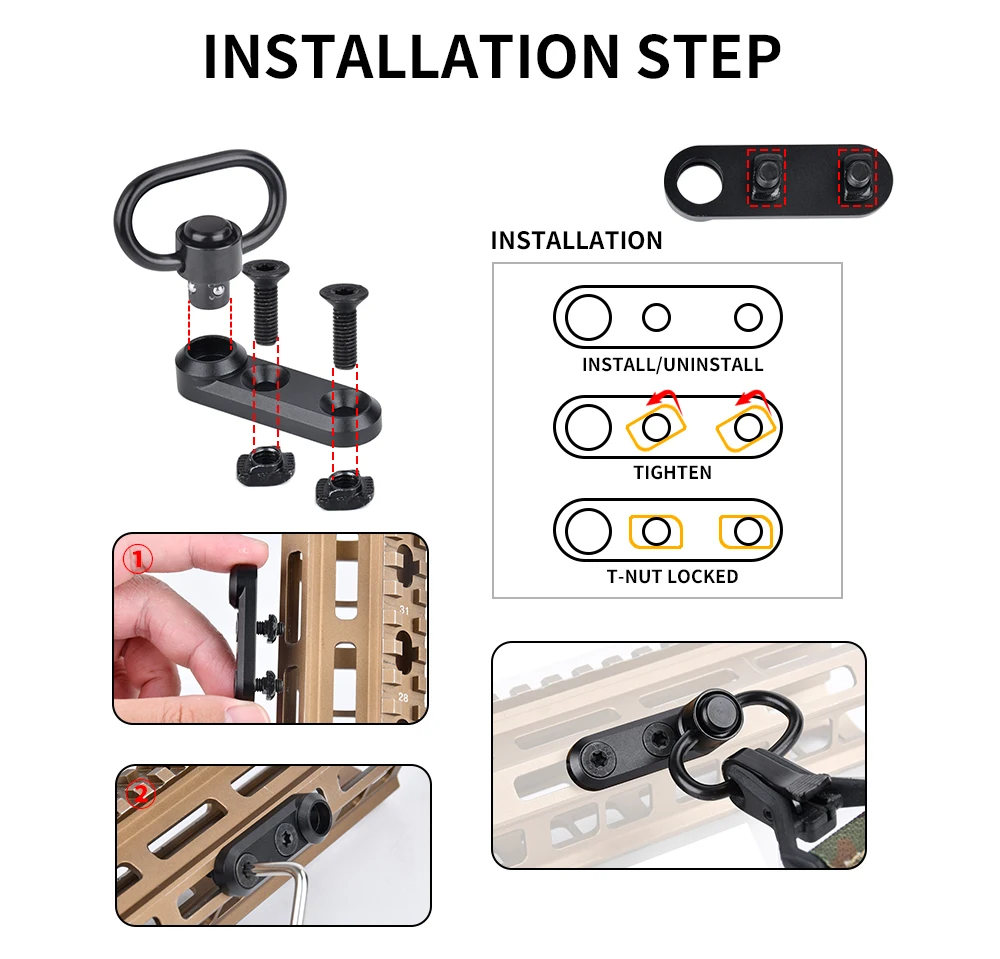 INSTALLATION STEP

INSTALLATION

INSTALL/UNINSTALL

TIGHTEN

T-NUT LOCKED

①

31

28

②