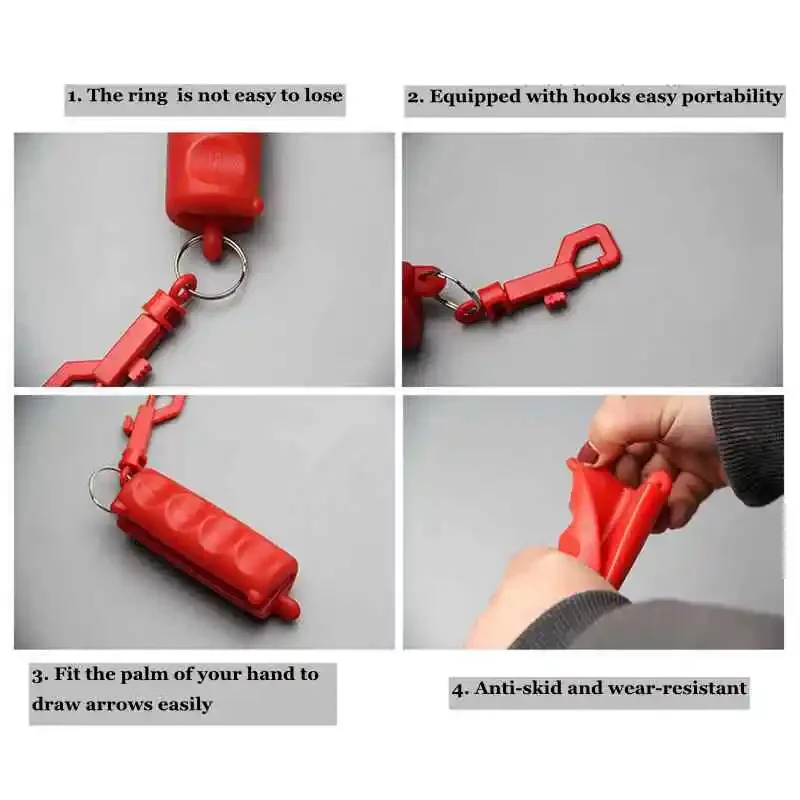 1. The ring  is not easy to lose

2. Equipped with hooks easy portability

3. Fit the palm of your hand to draw arrows easily

4. Anti-skid and wear-resistant