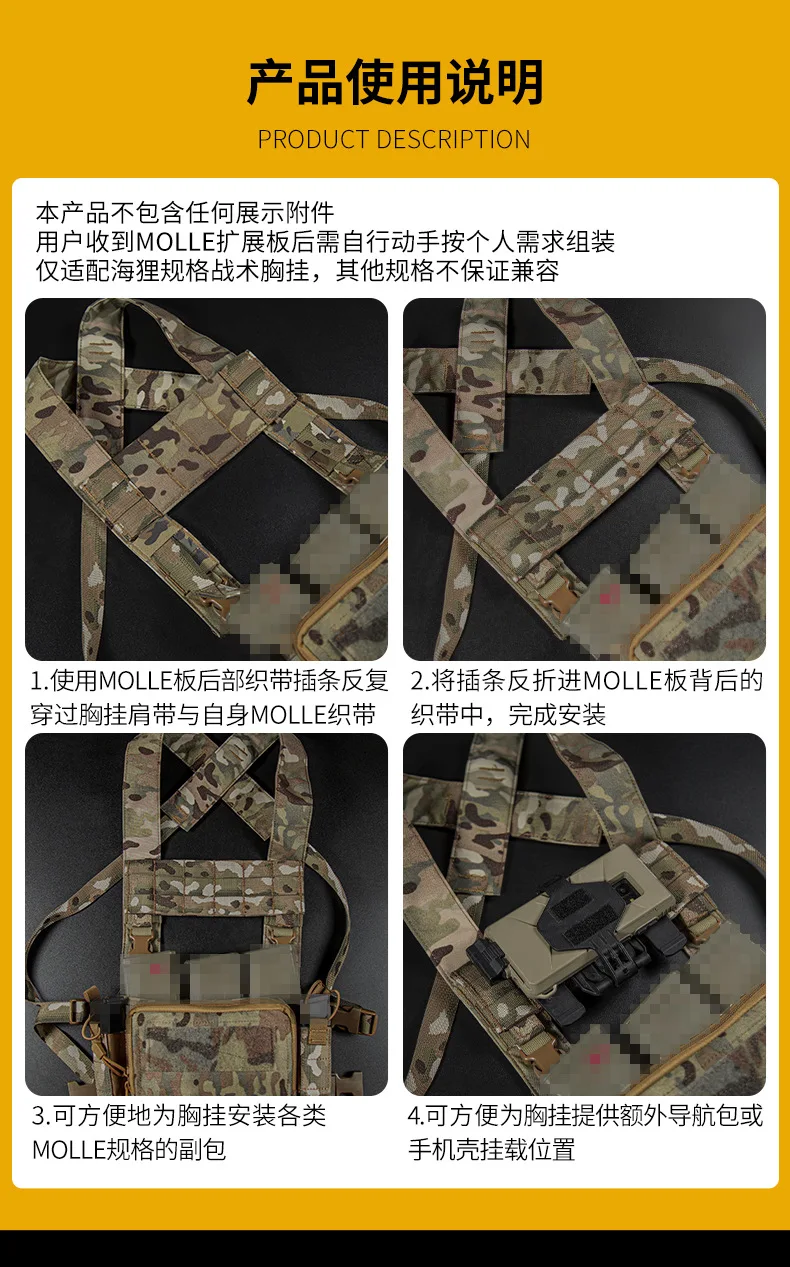 产品使用说明

PRODUCT DESCRIPTION

本产品不包含任何展示附件
用户收到MOLLE扩展板后需自行动手按个人需求组装
仅适配海狸规格战术胸挂，其他规格不保证兼容

1.使用MOLLE板后部织带插条反复穿过胸挂肩带与自身MOLLE织带

2.将插条反折进MOLLE板背后的织带中，完成安装

3.可方便地为胸挂安装各类MOLLE规格的副包

4.可方便为胸挂提供额外导航包或手机壳挂载位置