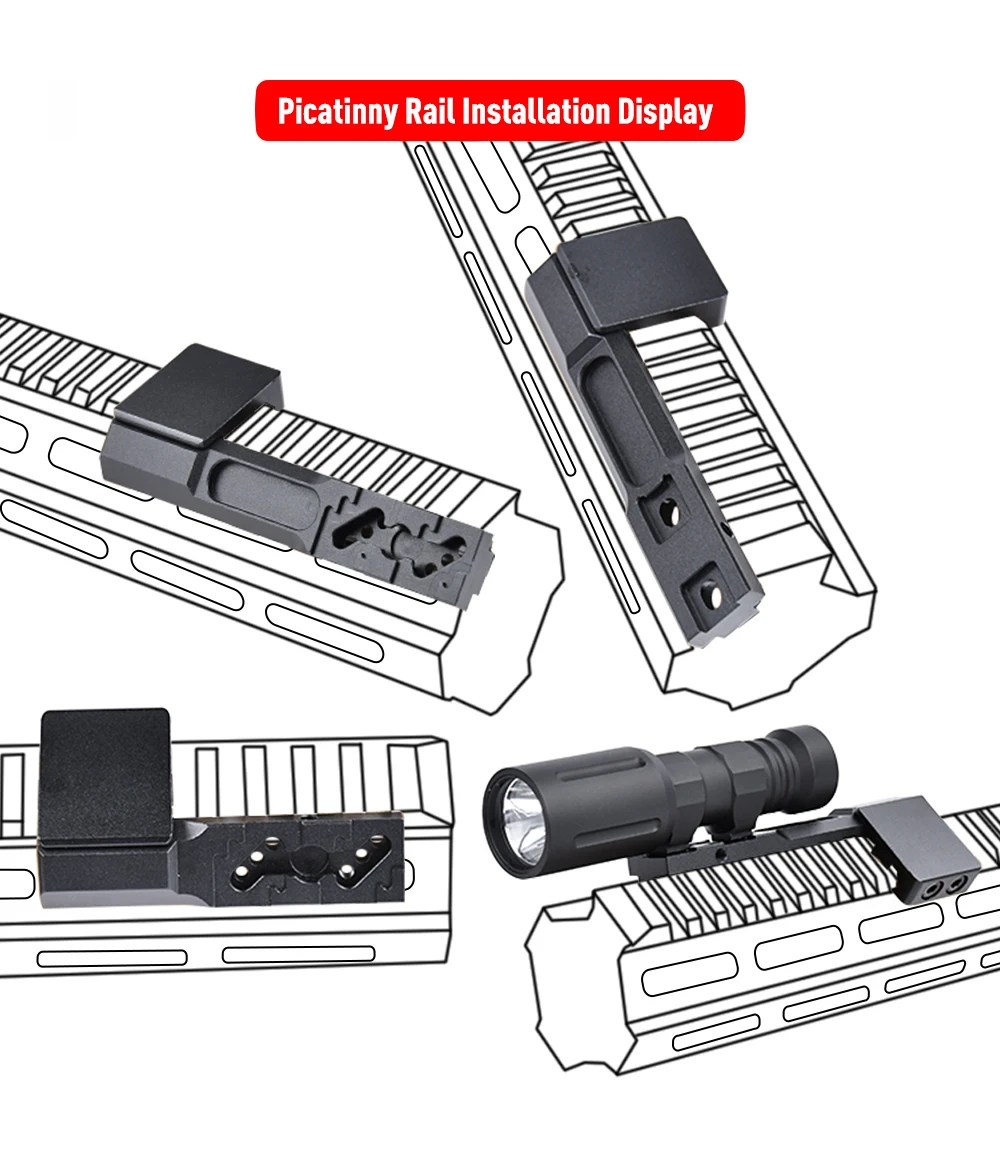 Picatinny Rail Installation Display