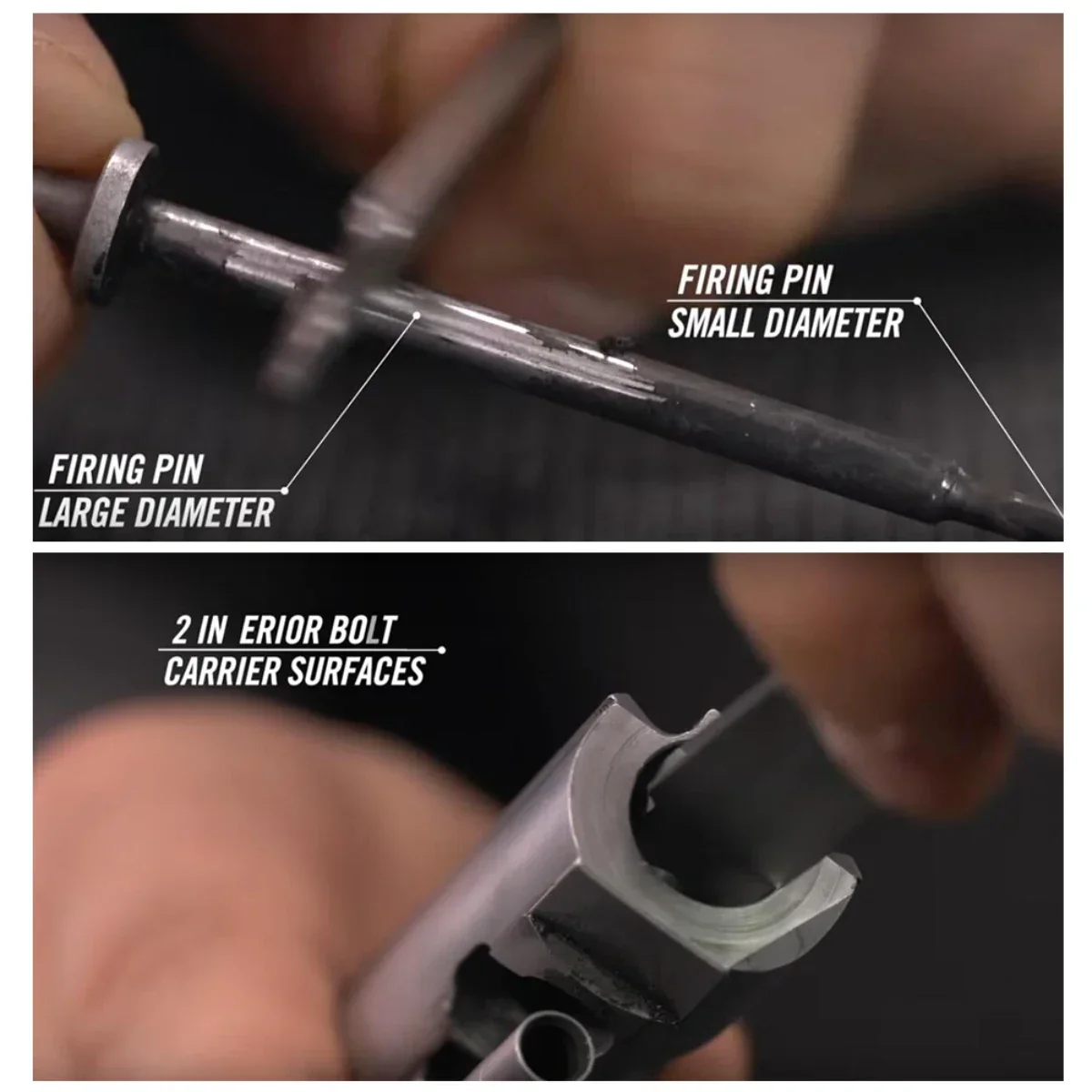 FIRING PIN
SMALL DIAMETER

FIRING PIN
LARGE DIAMETER

2 IN ERIOR BOLT
CARRIER SURFACES