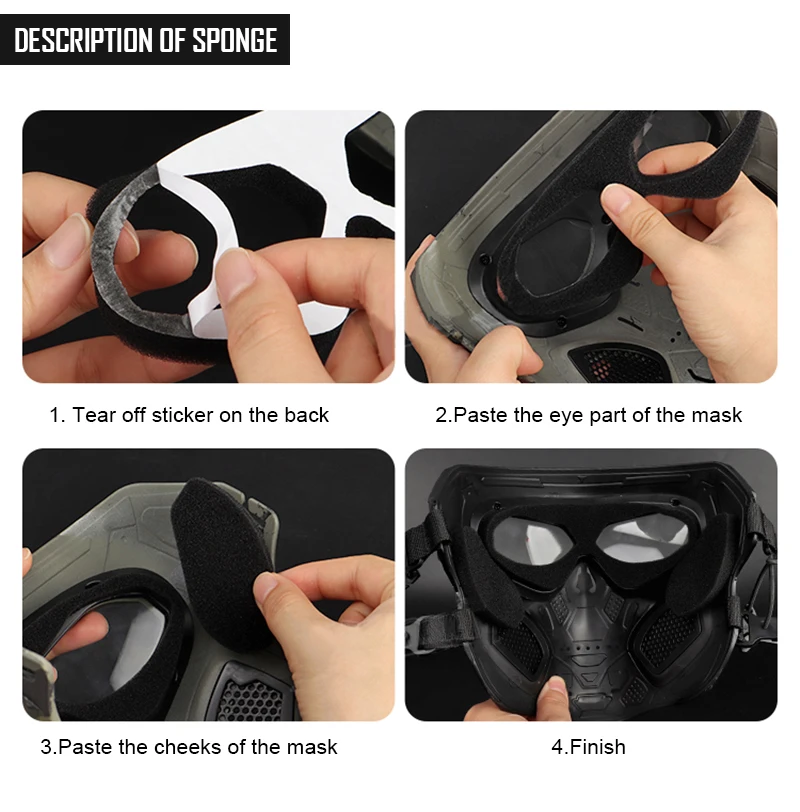 DESCRIPTION OF SPONGE

1. Tear off sticker on the back

2.Paste the eye part of the mask

3.Paste the cheeks of the mask

4.Finish