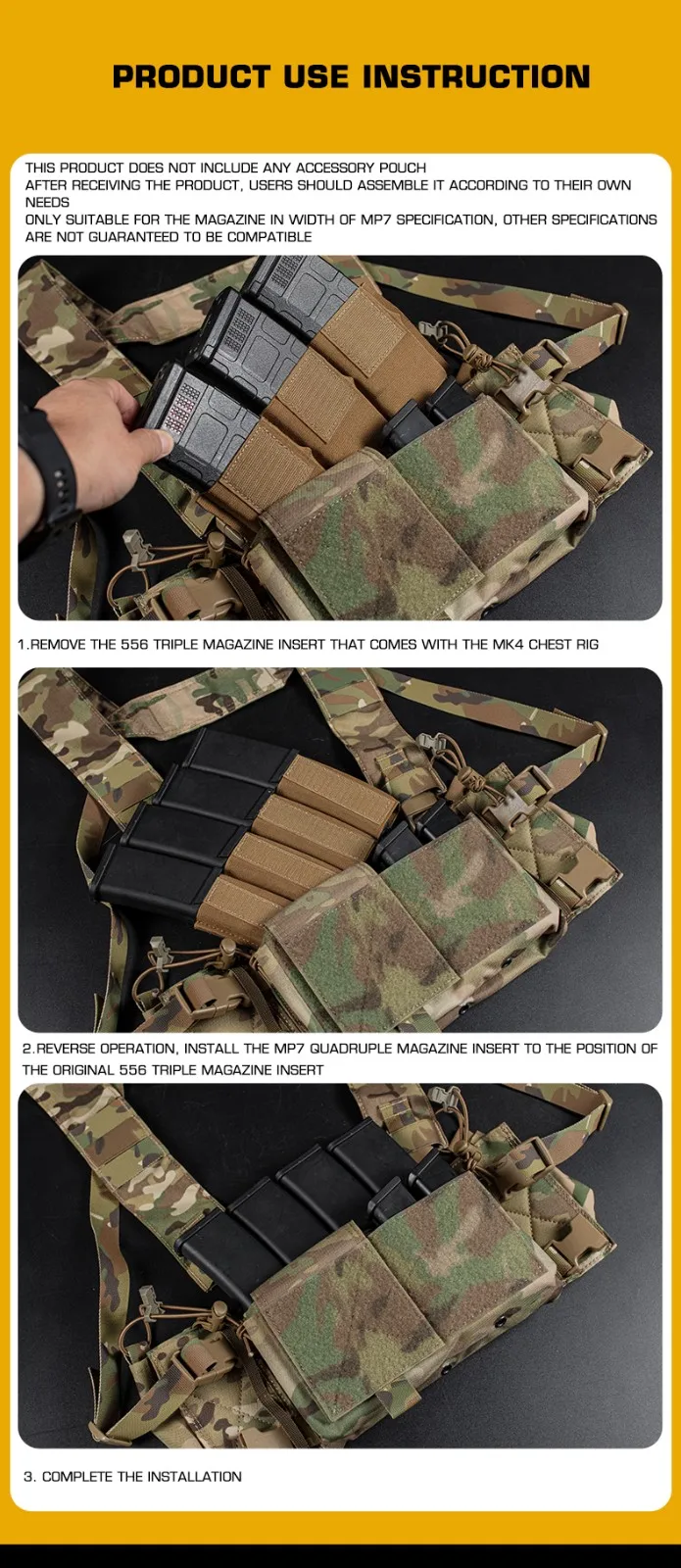 PRODUCT USE INSTRUCTION

THIS PRODUCT DOES NOT INCLUDE ANY ACCESSORY POUCH
AFTER RECEIVING THE PRODUCT, USERS SHOULD ASSEMBLE IT ACCORDING TO THEIR OWN NEEDS
ONLY SUITABLE FOR THE MAGAZINE IN WIDTH OF MP7 SPECIFICATION, OTHER SPECIFICATIONS ARE NOT GUARANTEED TO BE COMPATIBLE

1.REMOVE THE 556 TRIPLE MAGAZINE INSERT THAT COMES WITH THE MK4 CHEST RIG

2.REVERSE OPERATION, INSTALL THE MP7 QUADRUPLE MAGAZINE INSERT TO THE POSITION OF THE ORIGINAL 556 TRIPLE MAGAZINE INSERT

3. COMPLETE THE INSTALLATION