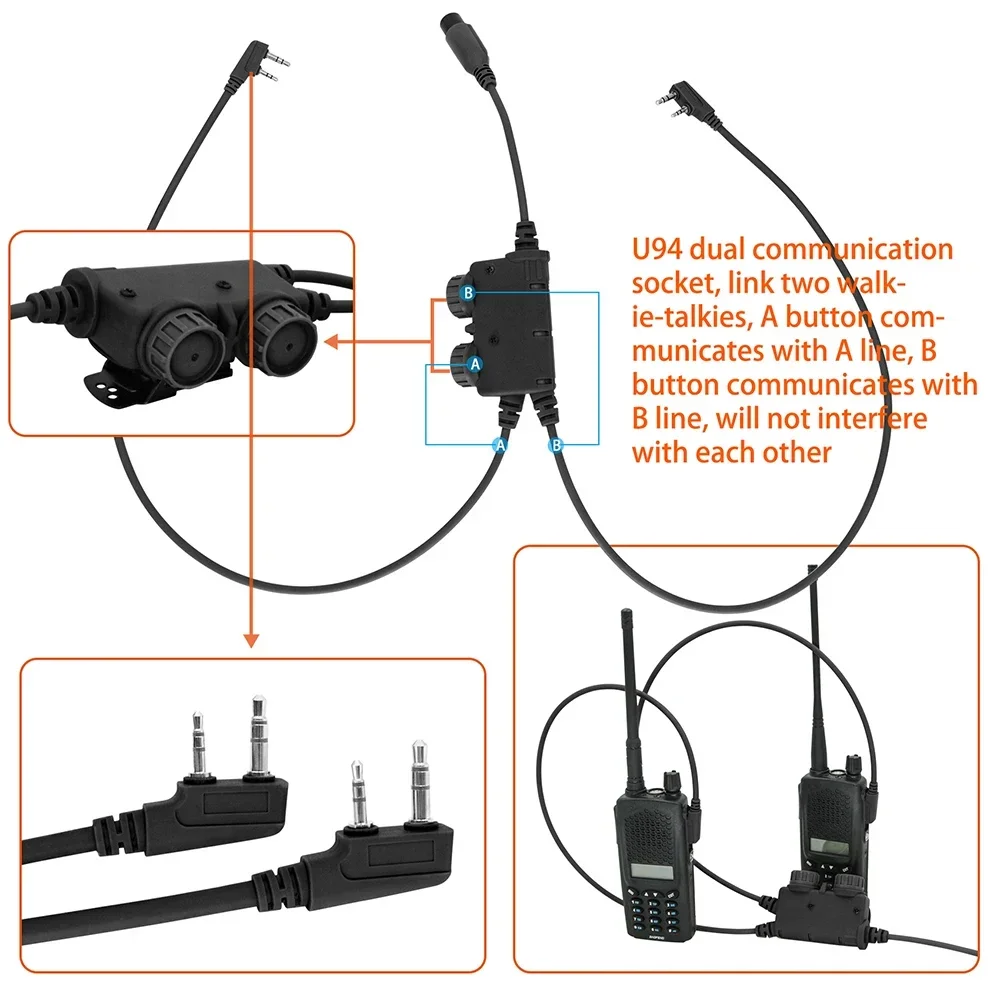 B
A
A
B

U94 dual communication socket, link two walkie-talkies, A button communicates with A line, B button communicates with B line, will not interfere with each other