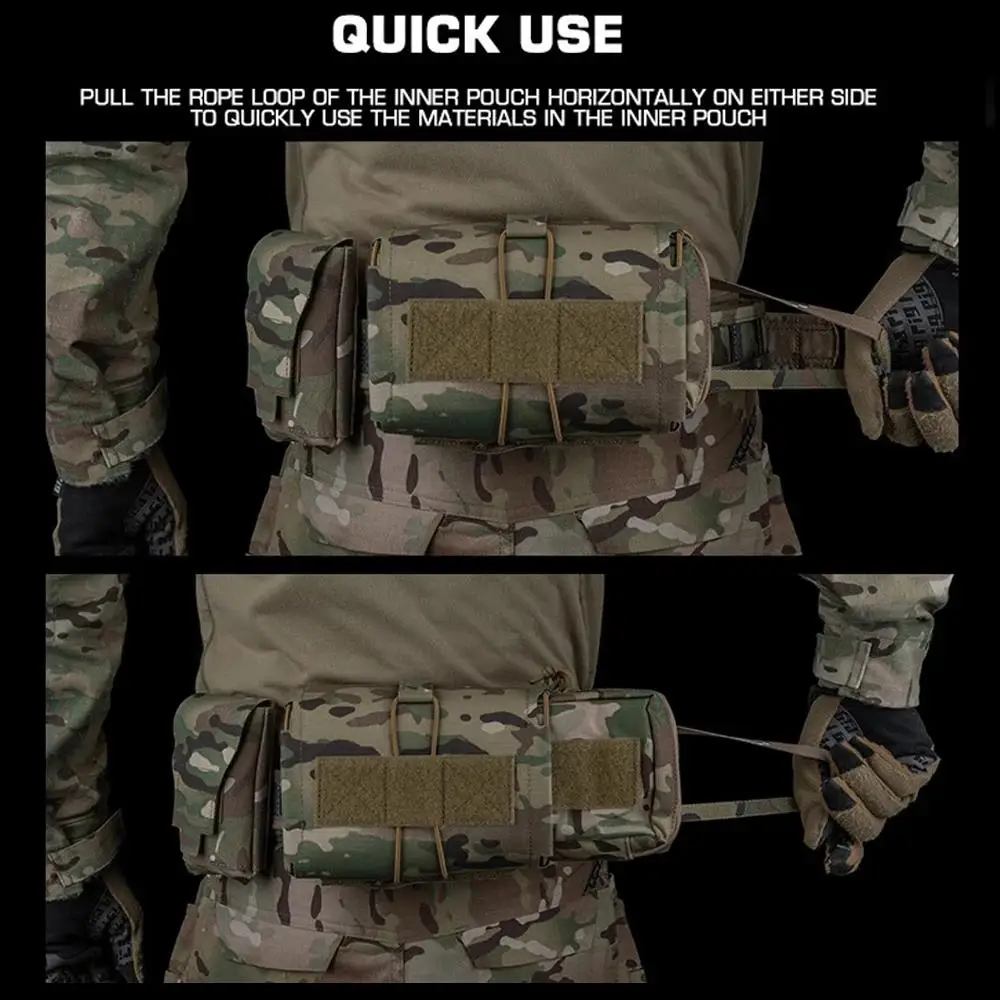 QUICK USE

PULL THE ROPE LOOP OF THE INNER POUCH HORIZONTALLY ON EITHER SIDE TO QUICKLY USE THE MATERIALS IN THE INNER POUCH