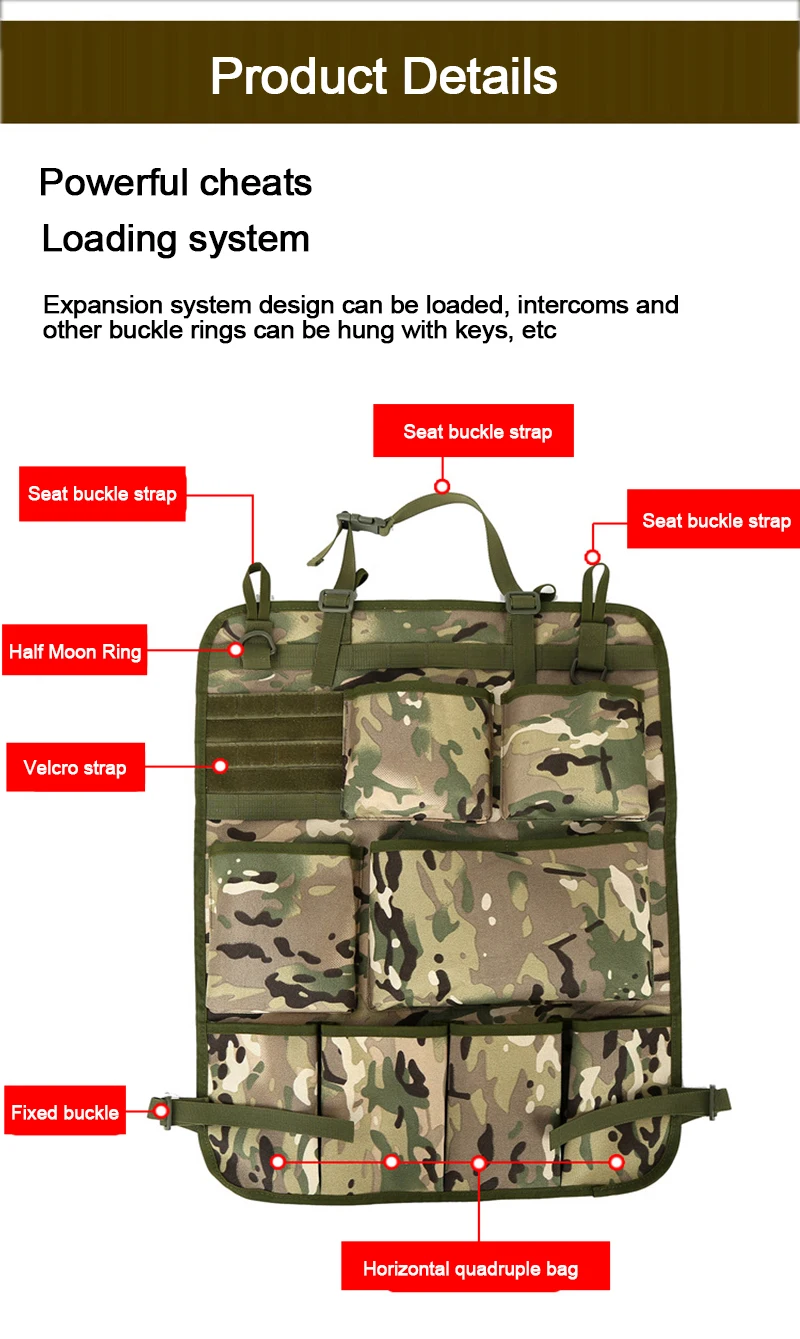 Product Details

Powerful cheats

Loading system

Expansion system design can be loaded, intercoms and other buckle rings can be hung with keys, etc

Seat buckle strap

Seat buckle strap

Seat buckle strap

Half Moon Ring

Velcro strap

Fixed buckle

Horizontal quadruple bag