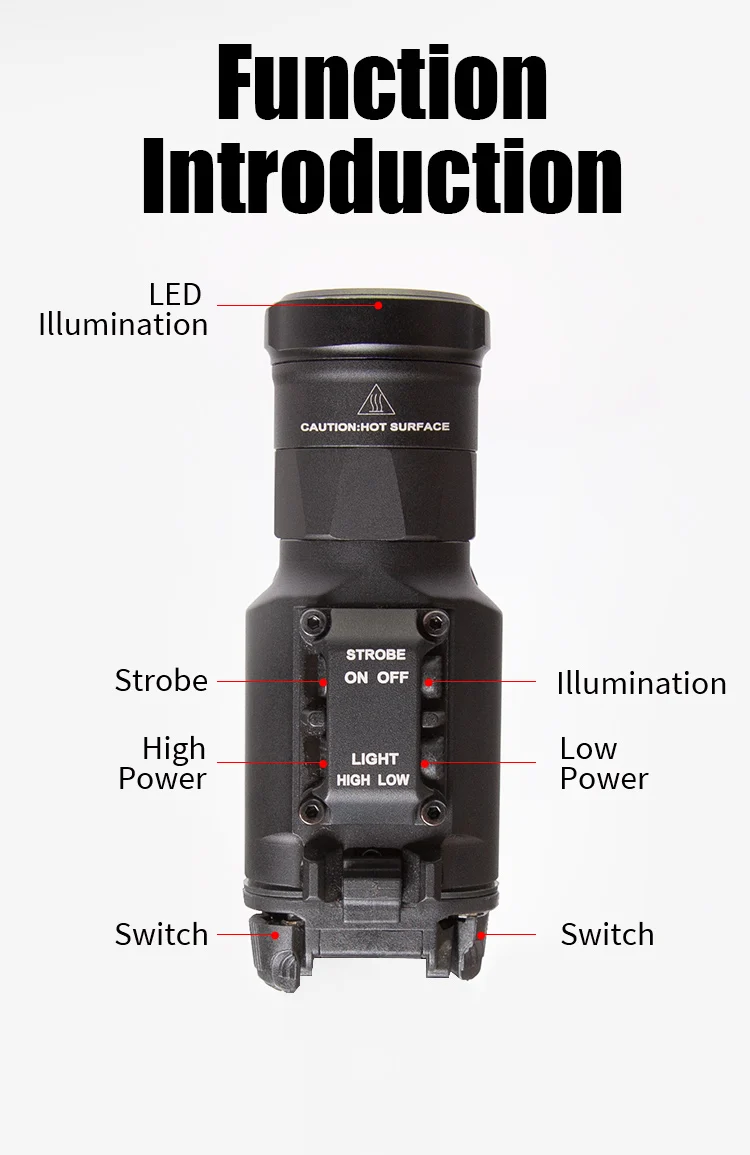 Function Introduction

LED Illumination

CAUTION:HOT SURFACE

Strobe

STROBE
ON OFF

Illumination

High Power

LIGHT
HIGH LOW

Low Power

Switch

Switch