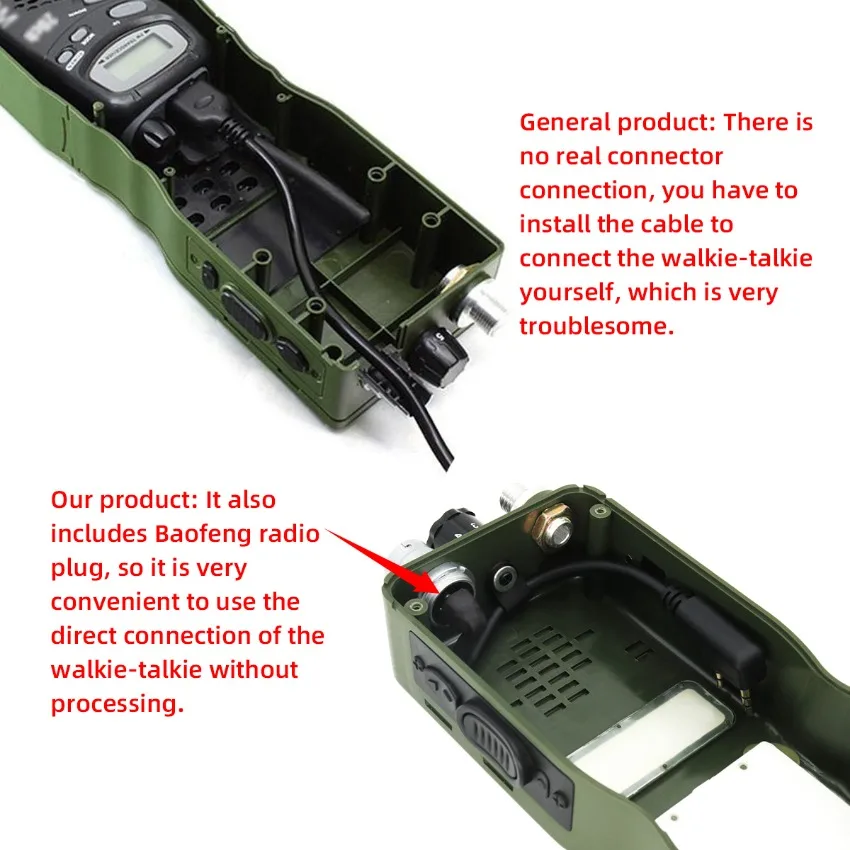 General product: There is no real connector connection, you have to install the cable to connect the walkie-talkie yourself, which is very troublesome.

Our product: It also includes Baofeng radio plug, so it is very convenient to use the direct connection of the walkie-talkie without processing.