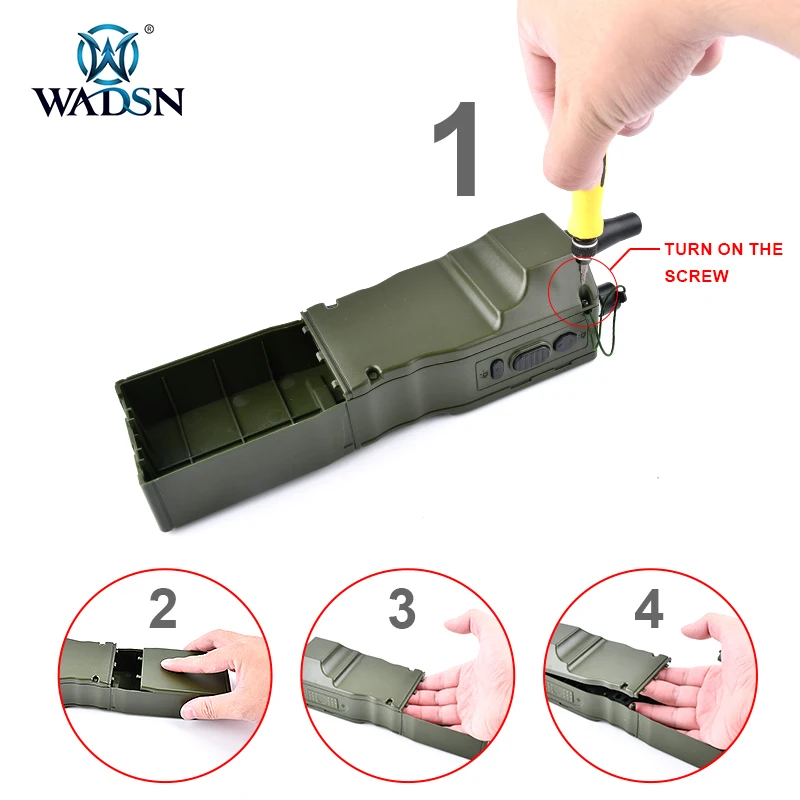 WADSN®

1

TURN ON THE SCREW

2

3

4