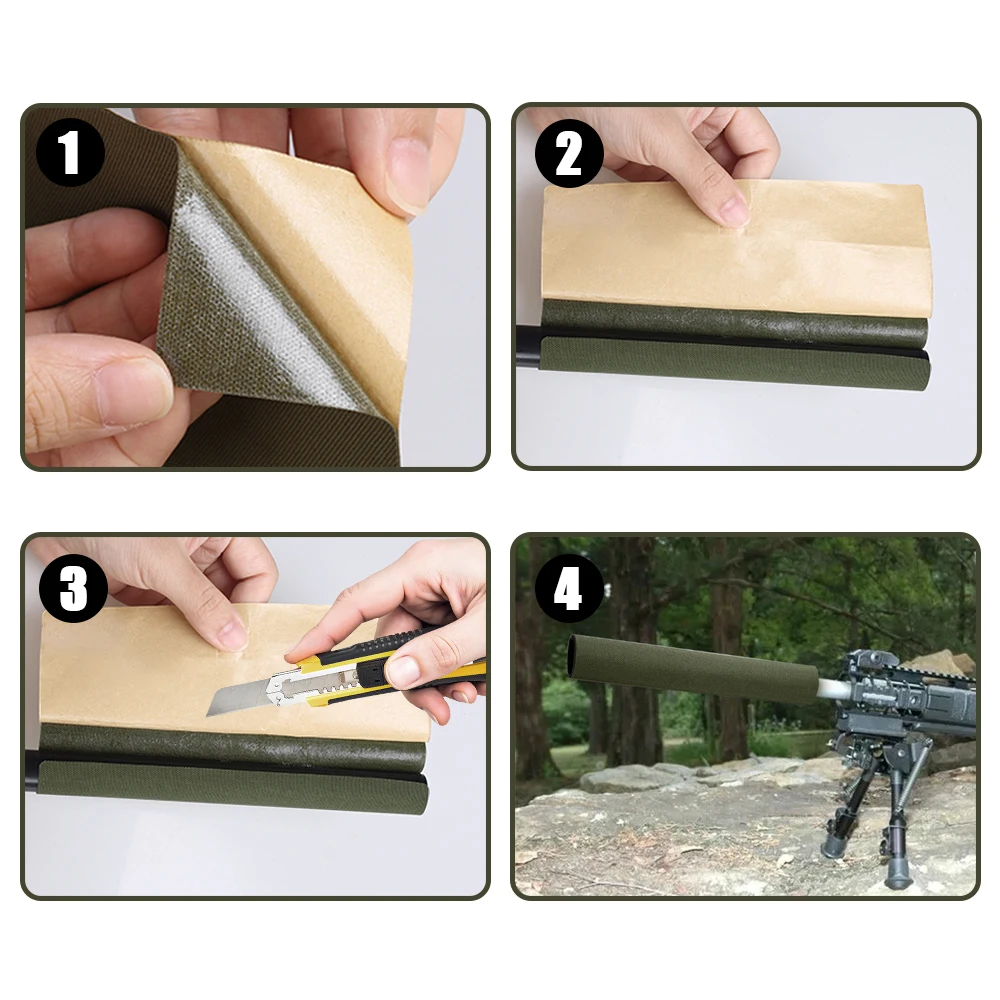 1

2

3

4