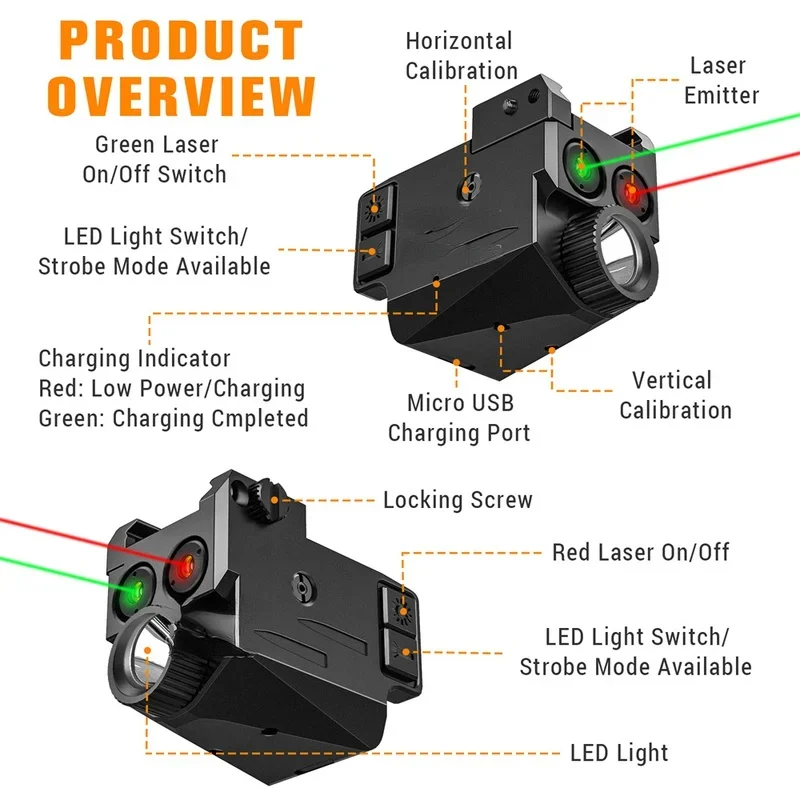 PRODUCT OVERVIEW

Horizontal Calibration

Laser Emitter

Green Laser On/Off Switch

LED Light Switch/ Strobe Mode Available

Charging Indicator
Red: Low Power/Charging
Green: Charging Cmpleted

Micro USB Charging Port

Vertical Calibration

Locking Screw

Red Laser On/Off

LED Light Switch/ Strobe Mode Available

LED Light