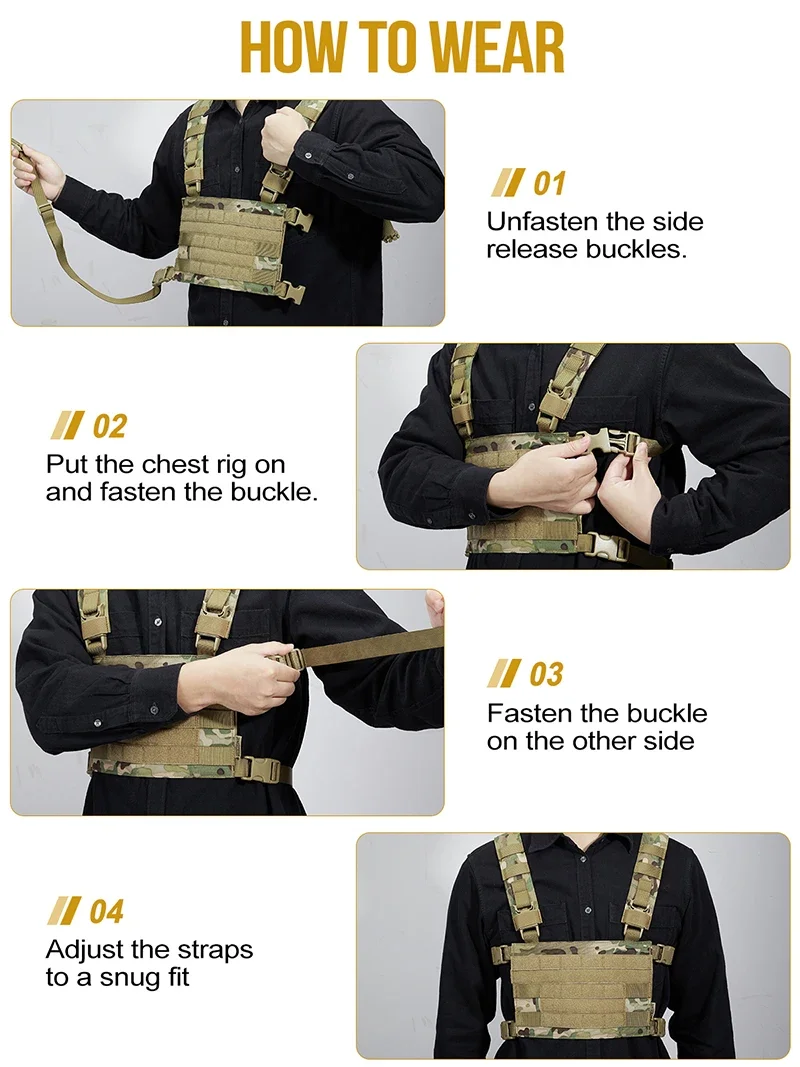 HOW TO WEAR

01
Unfasten the side release buckles.

02
Put the chest rig on and fasten the buckle.

03
Fasten the buckle on the other side

04
Adjust the straps to a snug fit