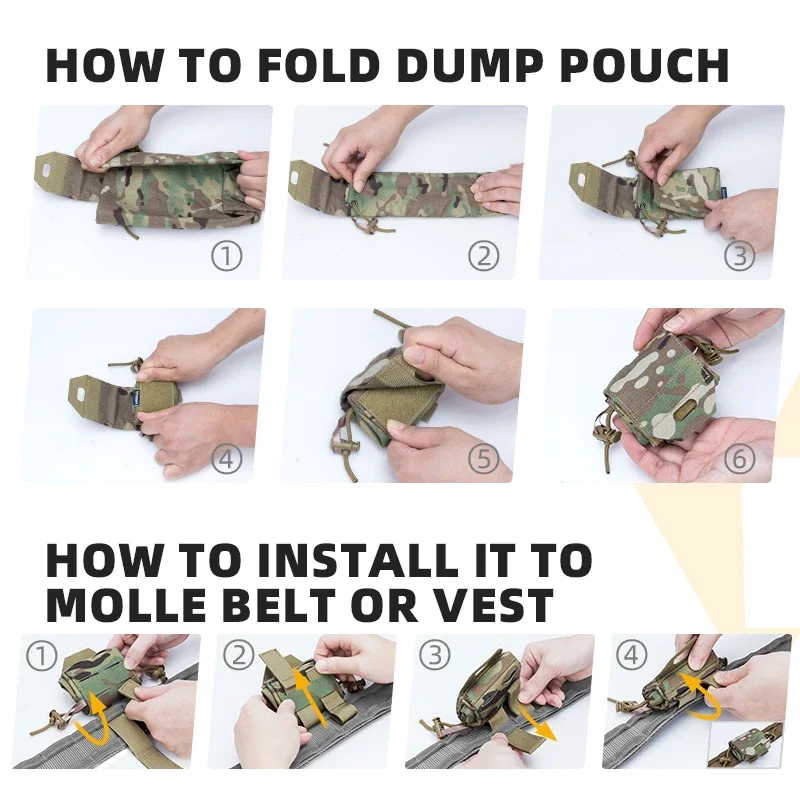 HOW TO FOLD DUMP POUCH

①

②

③

④

⑤

⑥

HOW TO INSTALL IT TO MOLLE BELT OR VEST

①

②

③

④